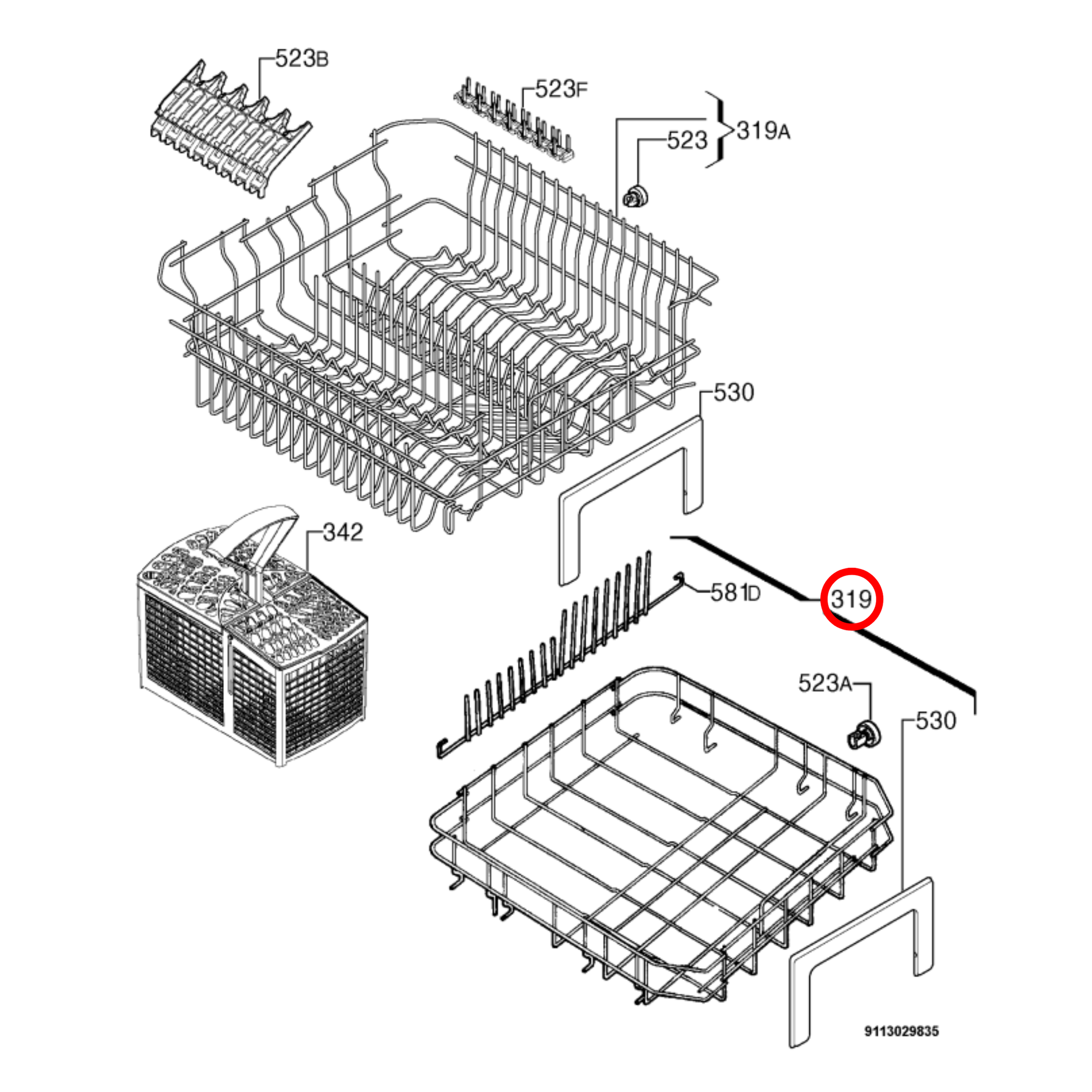 523B

523F

523

319A

530

342

581D

319

523A

530

9113029835