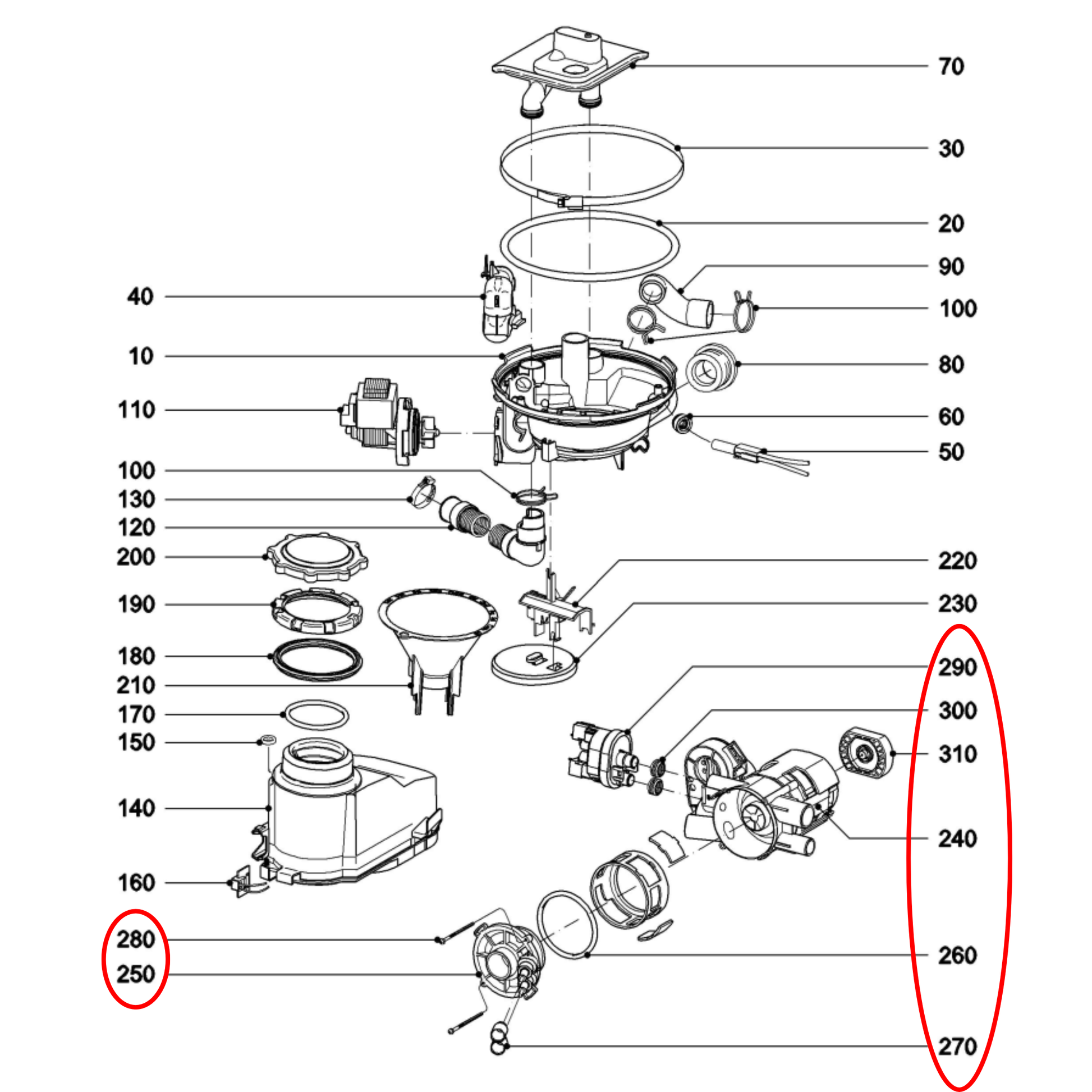 70
30
20
90
40
100
10
80
110
60
50
100
130
120
200
220
190
230
180
290
210
170
300
150
310
140
240
160
280
260
250
270