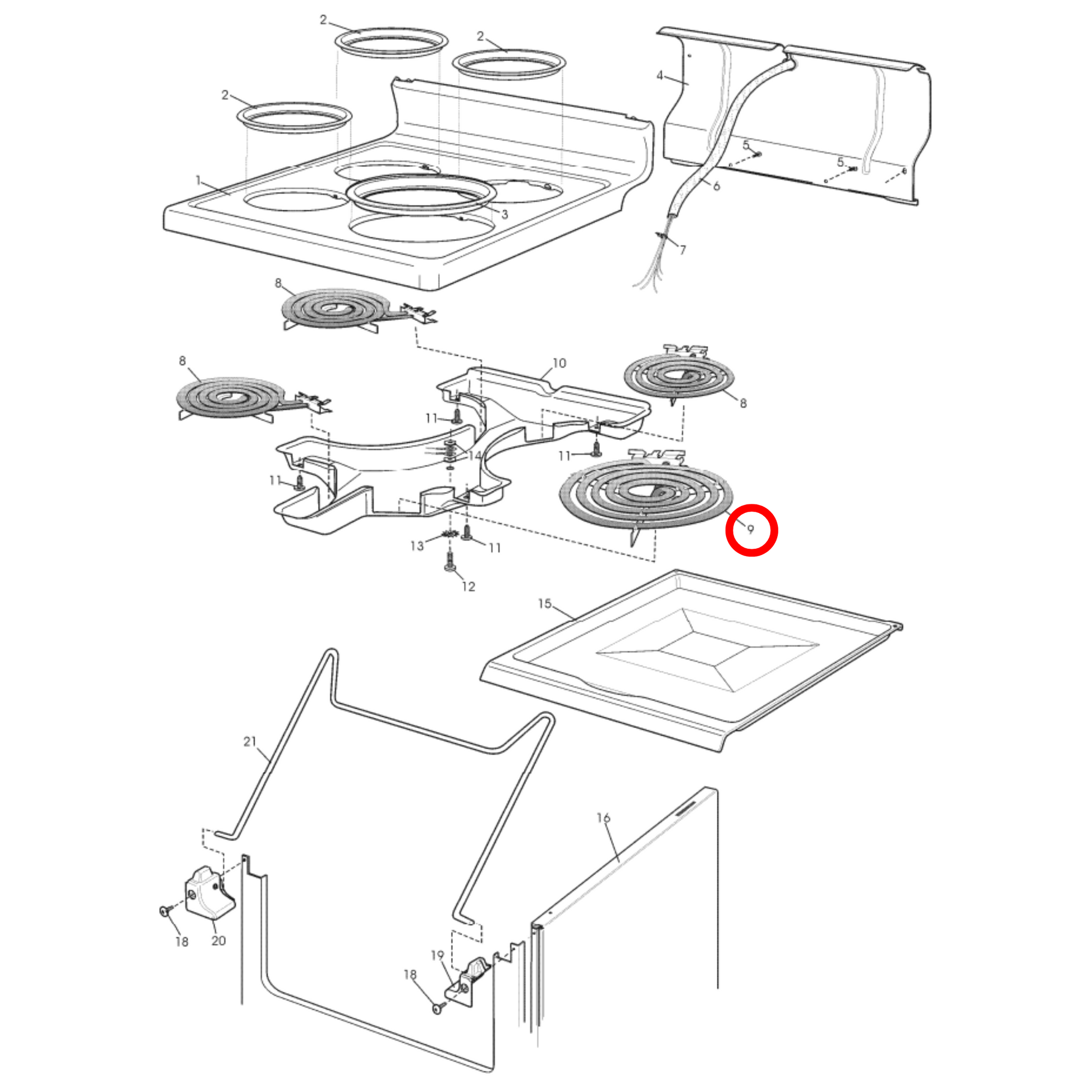 2
2
2
4
5
5
1
6
3
7
8
8
10
8
11
11
14
11
9
13
11
12
15
21
16
18
20
19
18