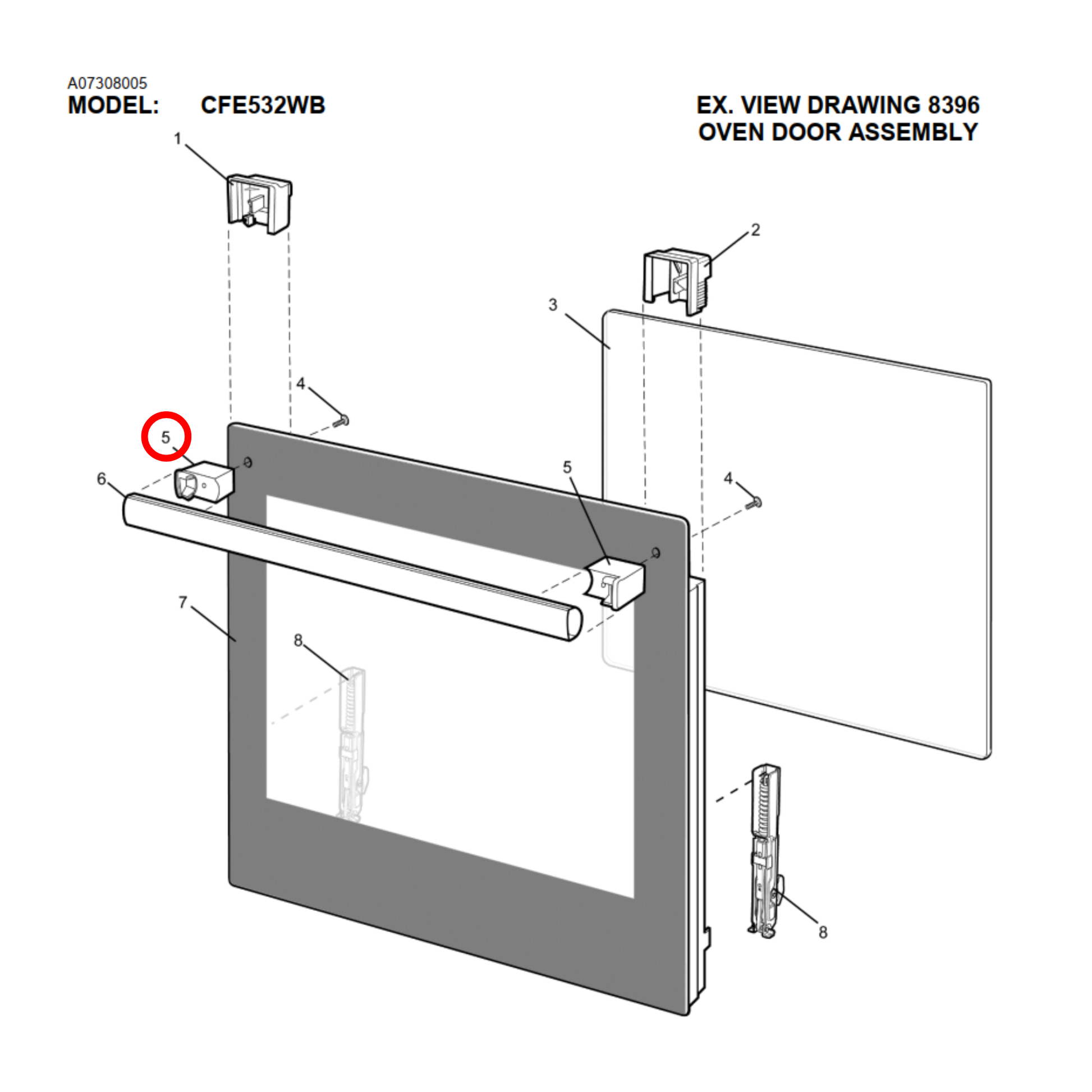 A07308005
MODEL: CFE532WB

EX. VIEW DRAWING 8396
OVEN DOOR ASSEMBLY

1
2
3
4
5
6
5
4
7
8
8