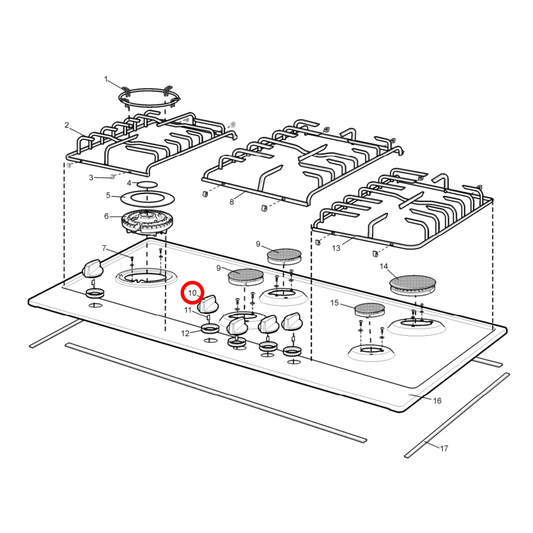 1
2
3
4
5
6
7
8
9
9
10
11
12
13
14
15
16
17