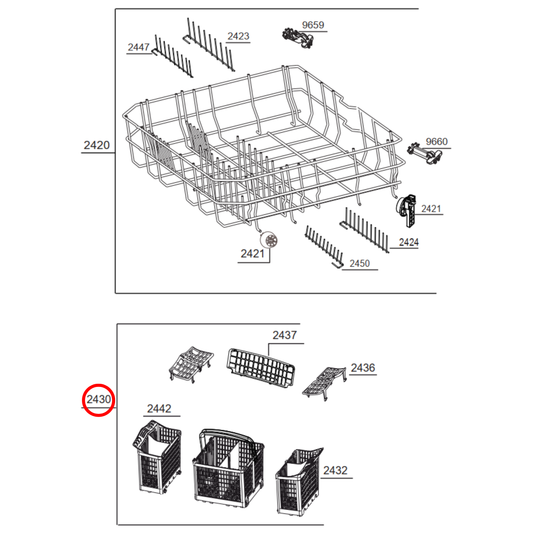 2447
2423
9659
2420
9660
2421
2424
2421
2450

2437
2436
2430
2442
2432