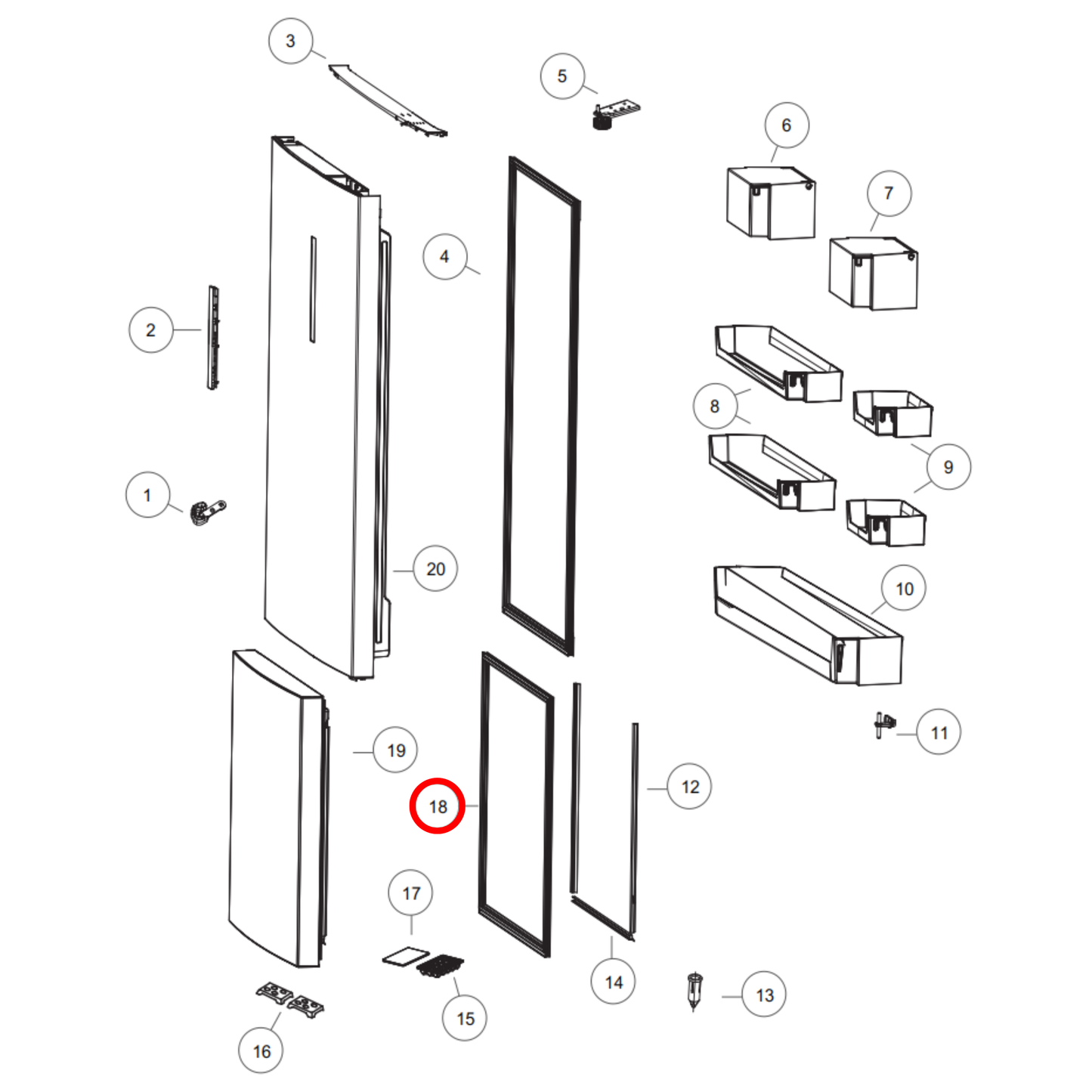 3
5
6
7
4
2
8
9
1
20
10
11
19
12
18
17
14
13
15
16