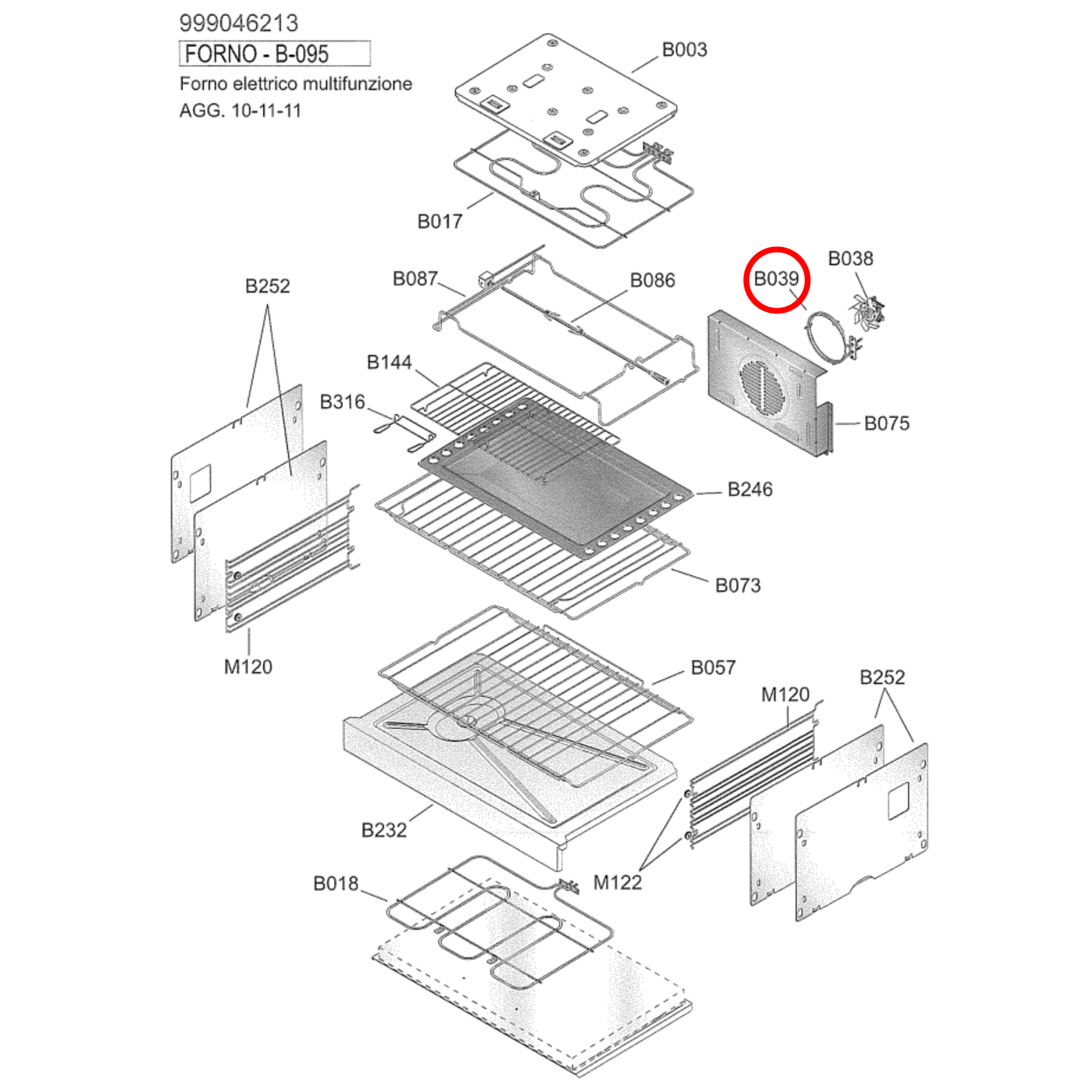 999046213
FORNO - B-095
Forno elettrico multifunzione
AGG. 10-11-11

B003
B017
B252
B087
B086
B039
B038
B144
B316
B075
B246
B073
M120
B057
M120
B252
B232
M122
B018