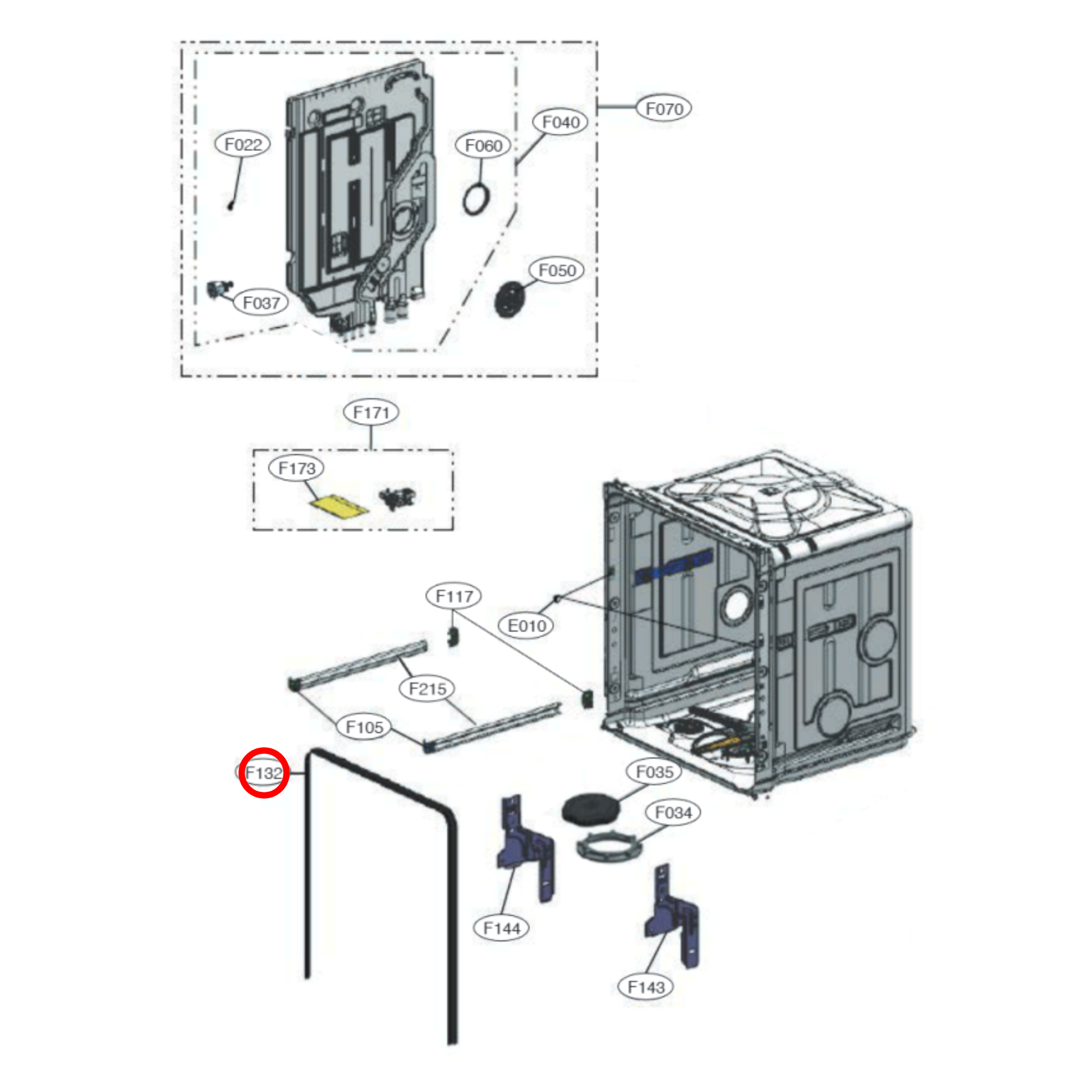 F070
F040
F022
F060
F050
F037
F171
F173
F117
E010
F215
F105
F132
F035
F034
F144
F143