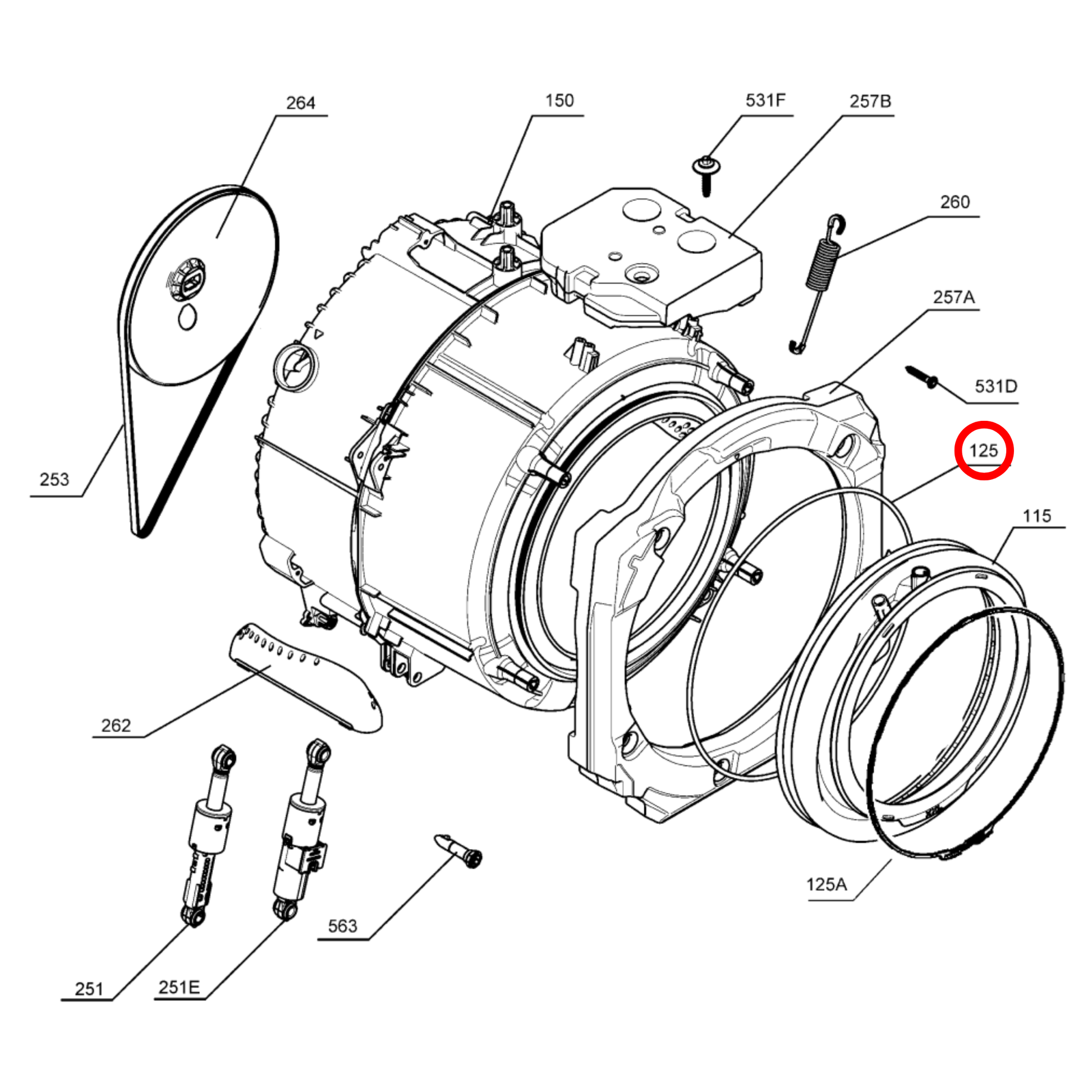 264
150
531F
257B
260
257A
531D
125
115
253
262
125A
563
251
251E