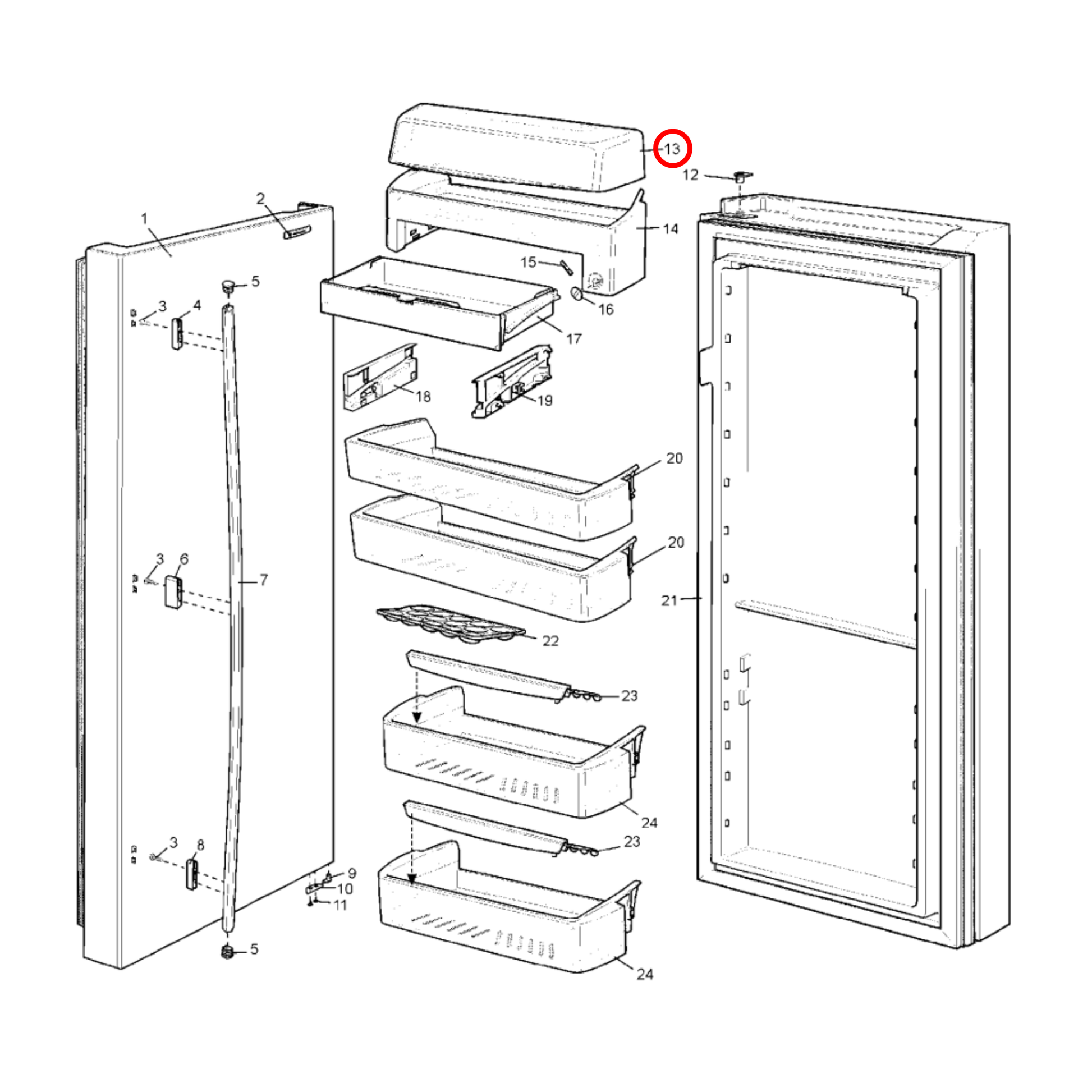 13
12
2
1
14
15
5
16
3
4
17
18
19
20
20
3
6
7
21
22
23
24
23
3
8
9
10
11
5
24