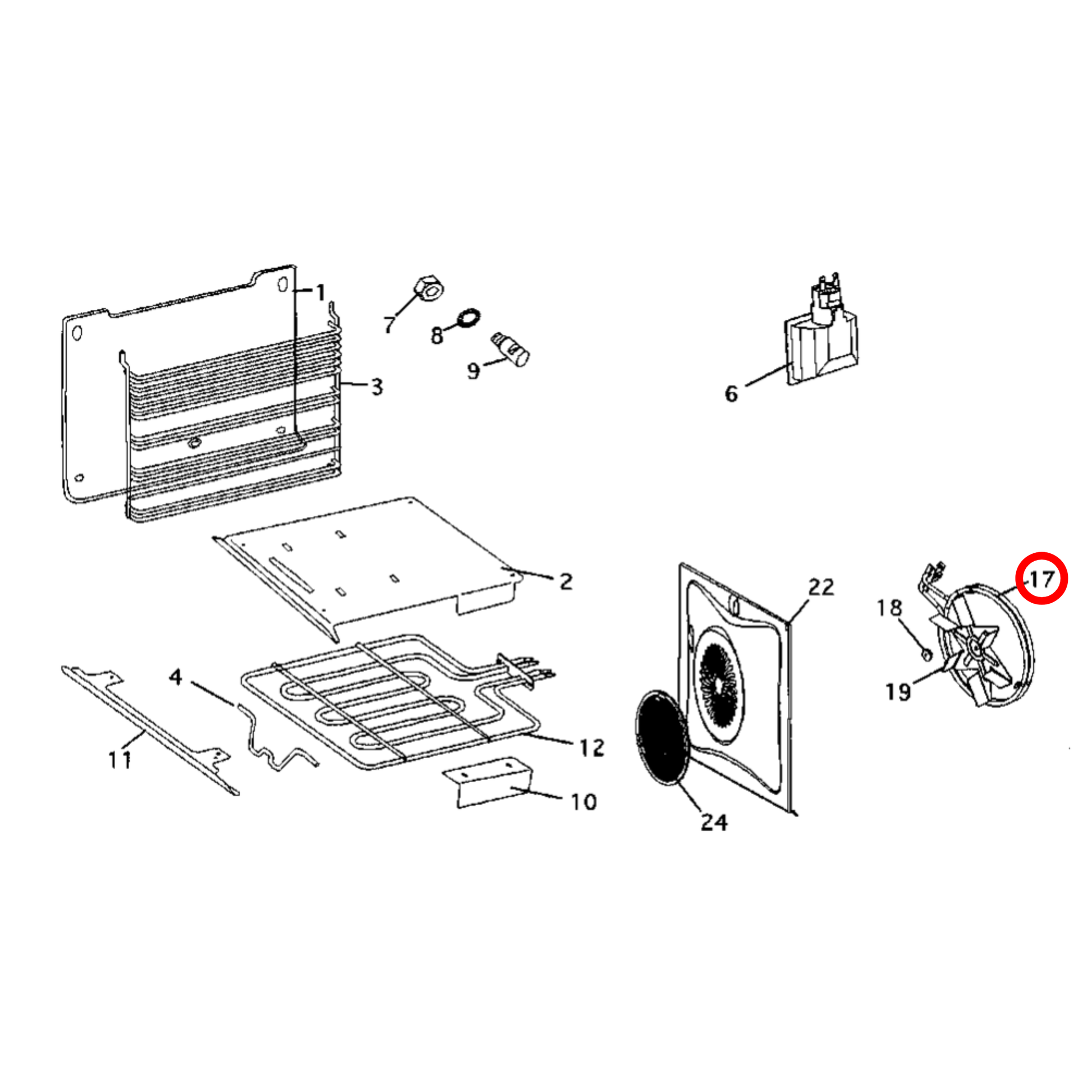 1
7
8
9
3
6
2
22
17
18
19
4
11
12
10
24