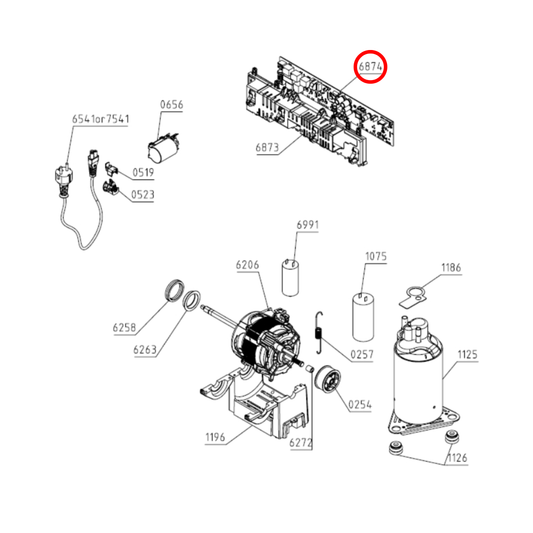 6874

0656

6541or7541

6873

0519

0523

6991

1075

6206

1186

6258

6263

0257

1125

0254

1196

6272

1126