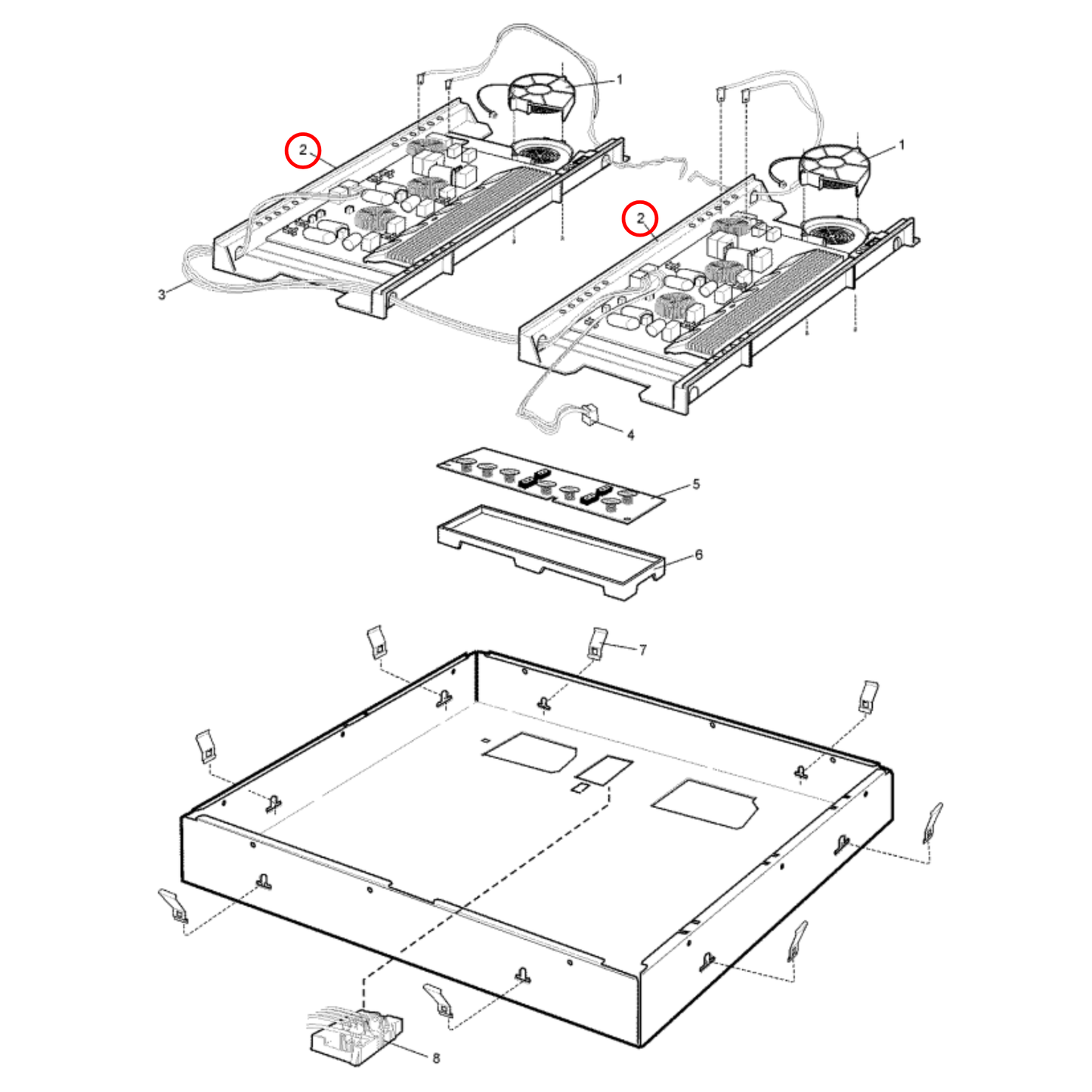 1
2
1
2
3
4
5
6
7
8