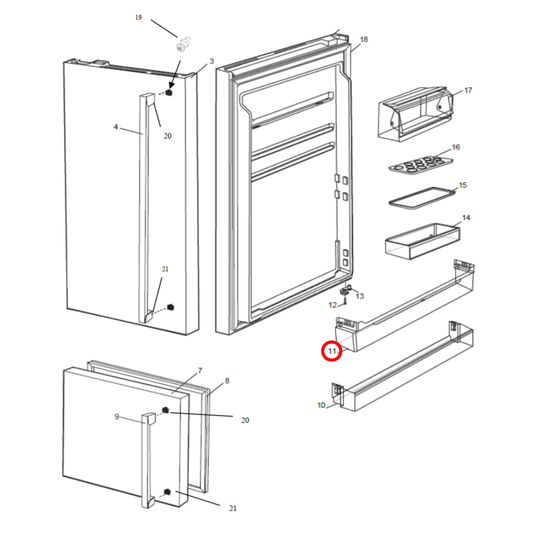 19
3
18
4
20
17
16
15
14
21
13
12
11
7
8
9
20
10
21