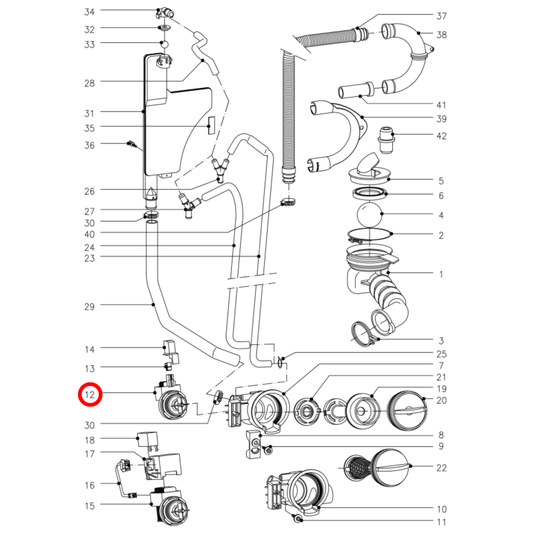 34
32
33
28
31
35
36
26
27
30
40
24
23
29
14
13
12
30
18
17
16
15
37
38
41
39
42
5
6
4
2
1
3
25
7
21
19
20
8
9
22
10
11