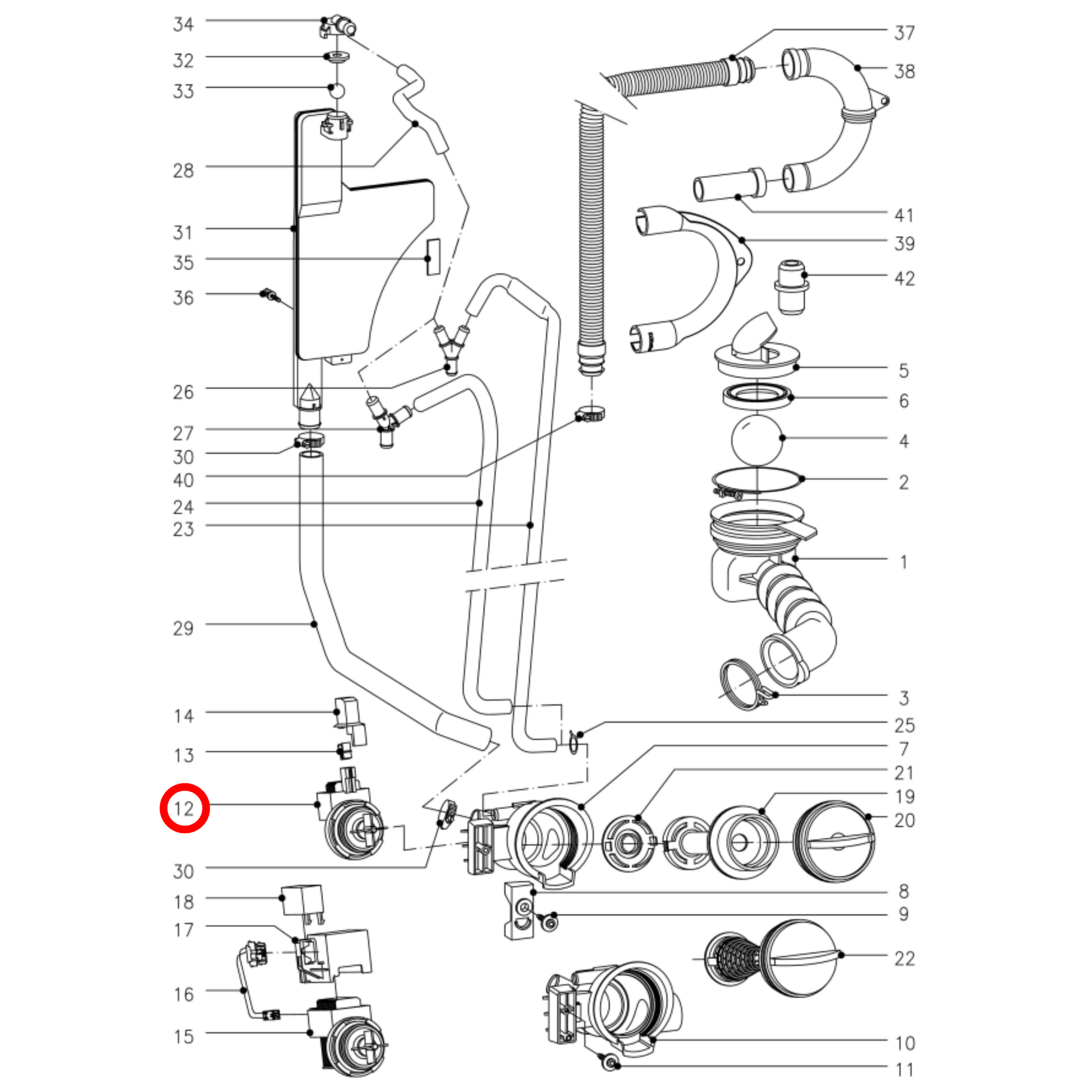 34
32
33
28
31
35
36
26
27
30
40
24
23
29
14
13
12
30
18
17
16
15

37
38
41
39
42
5
6
4
2
1
3
25
7
21
19
20
8
9
22
10
11