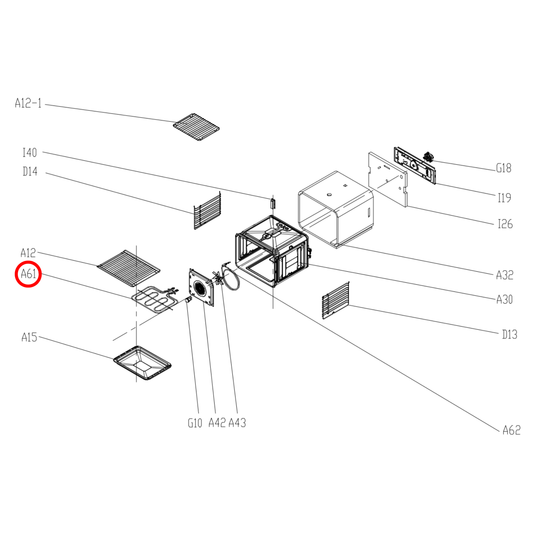 A12-1
I40
D14
A12
A61
A15
G18
I19
I26
A32
A30
D13
G10
A42
A43
A62