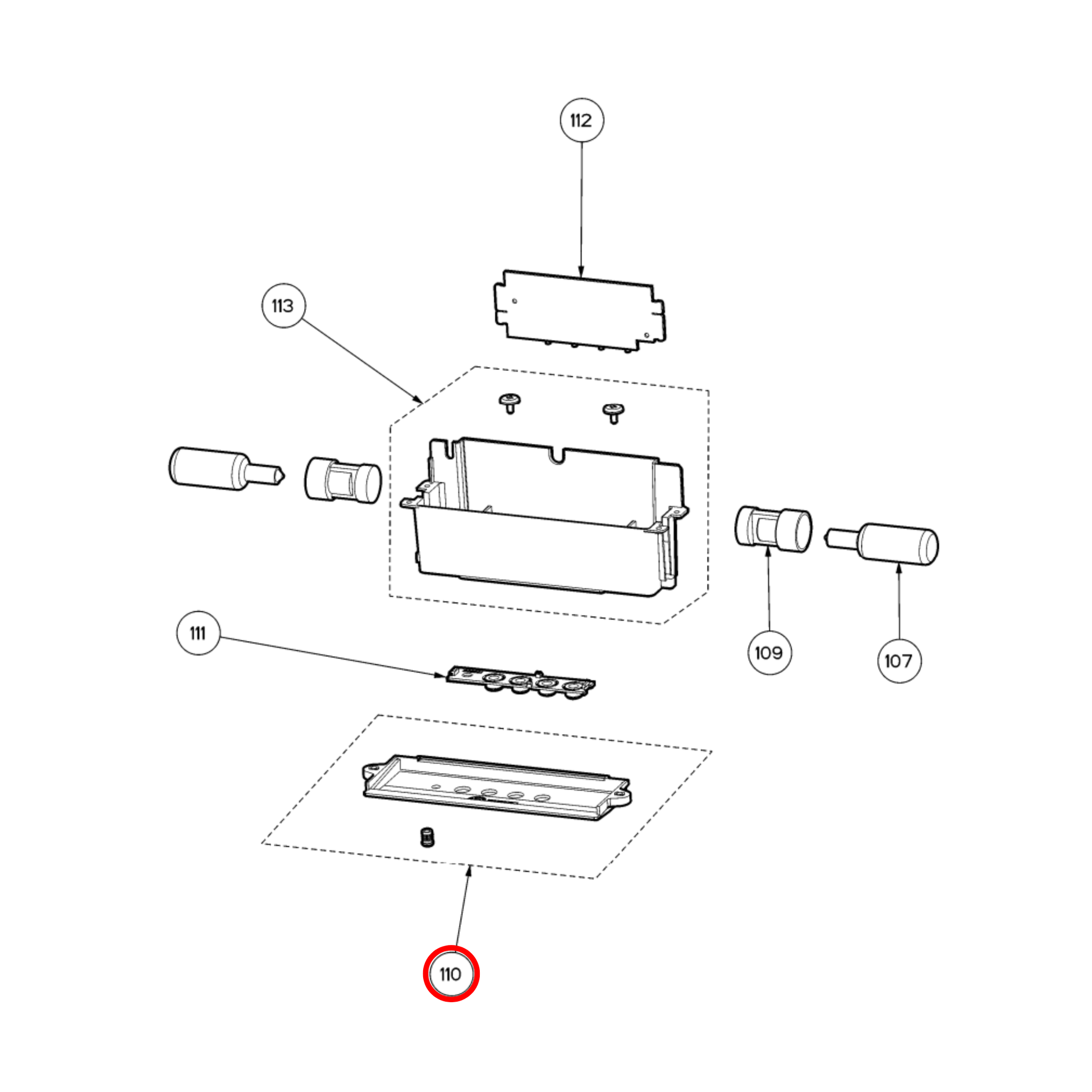 112

113

111

109

107

110