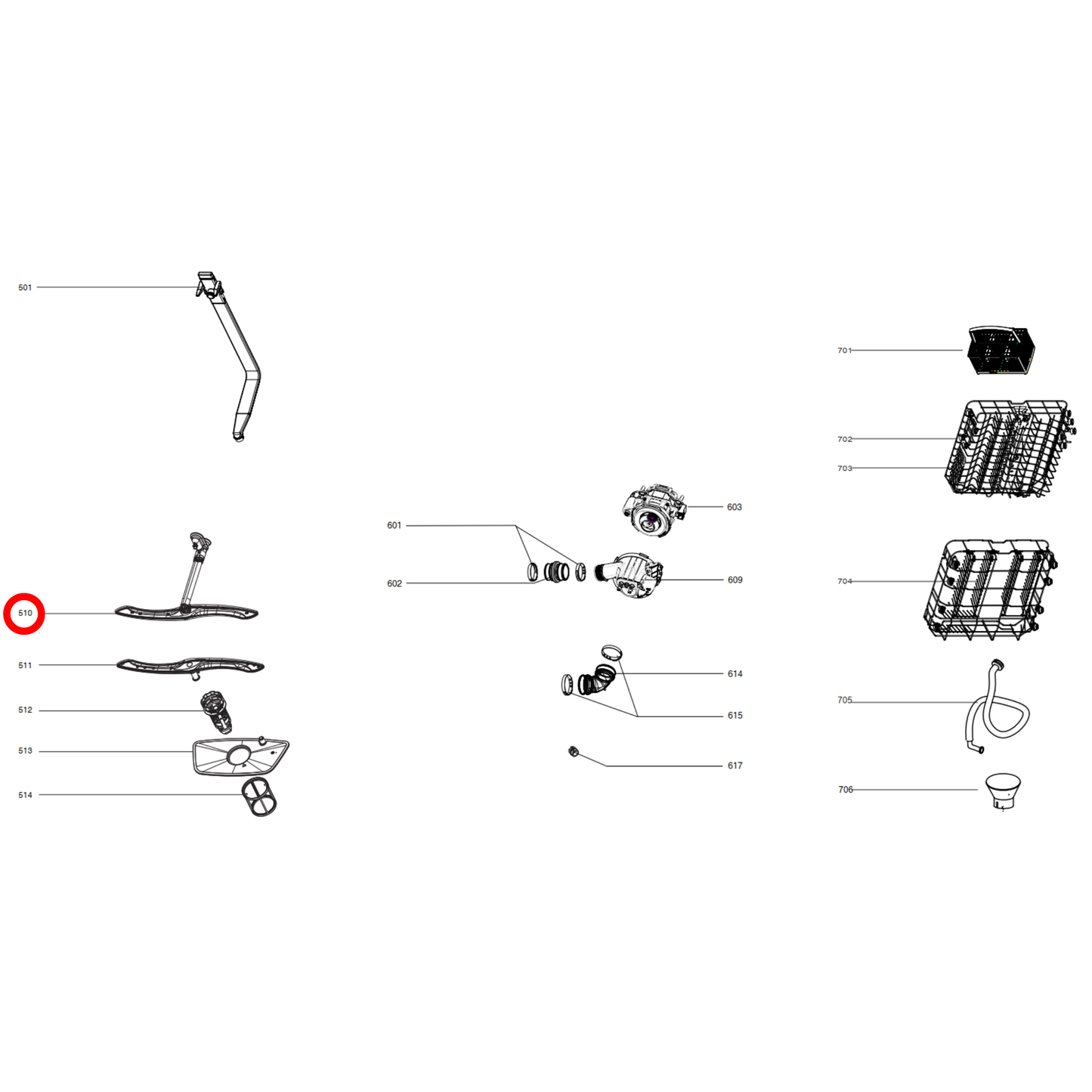 501

510

511

512

513

514

601

602

603

609

614

615

617

701

702

703

704

705

706