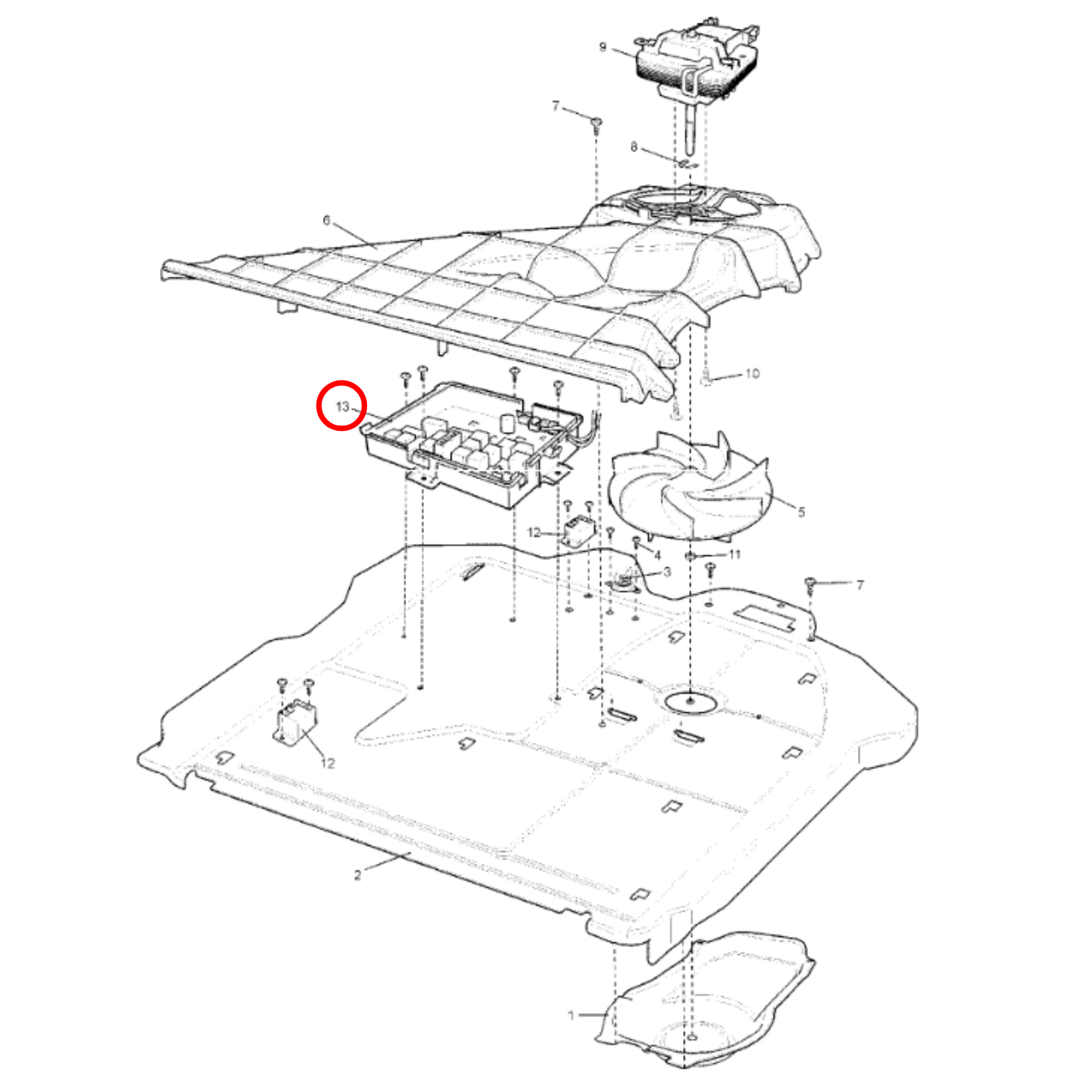 9
7
8
6
10
13
5
12
4
11
3
7
12
2
1