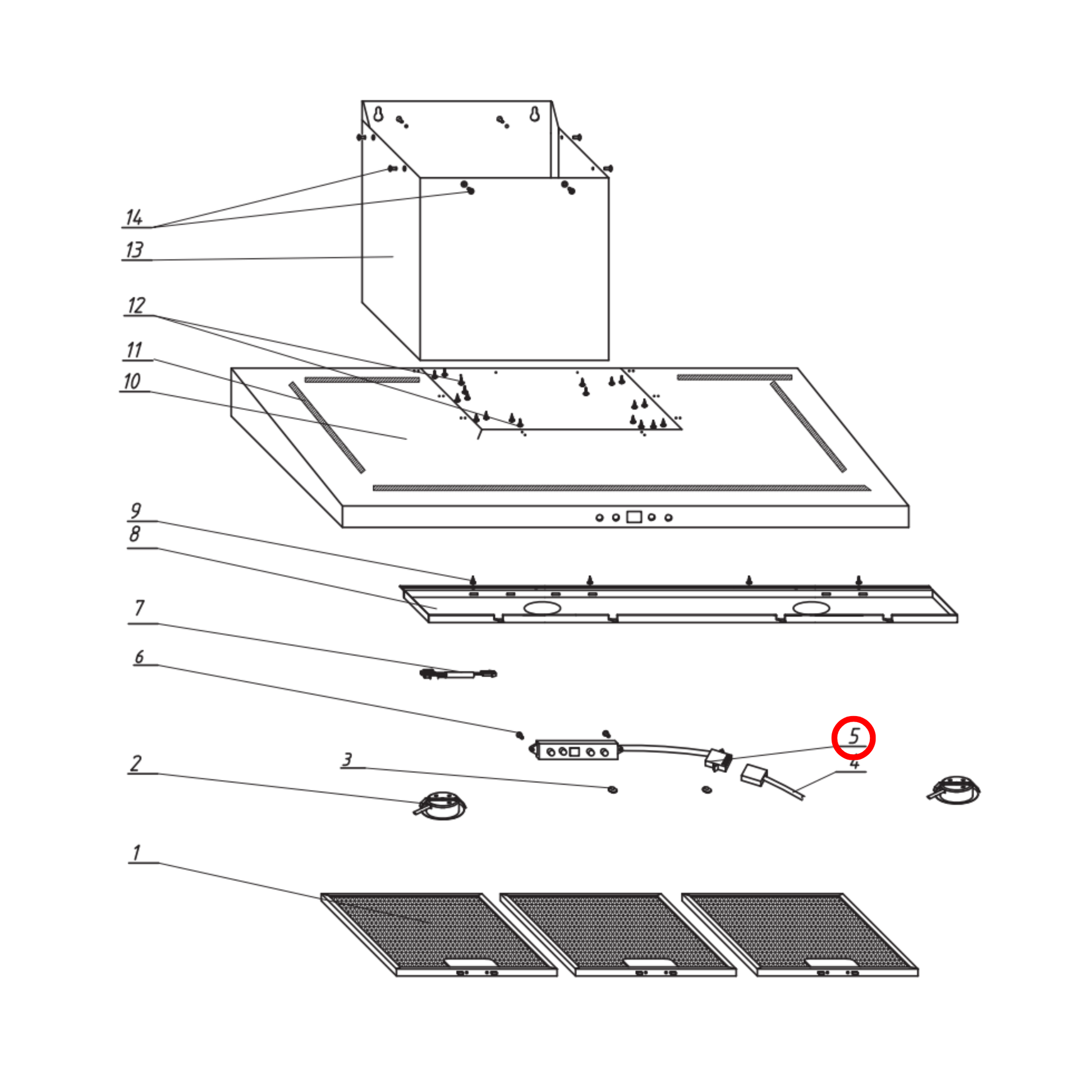 14
13
12
11
10
9
8
7
6
5
4
3
2
1