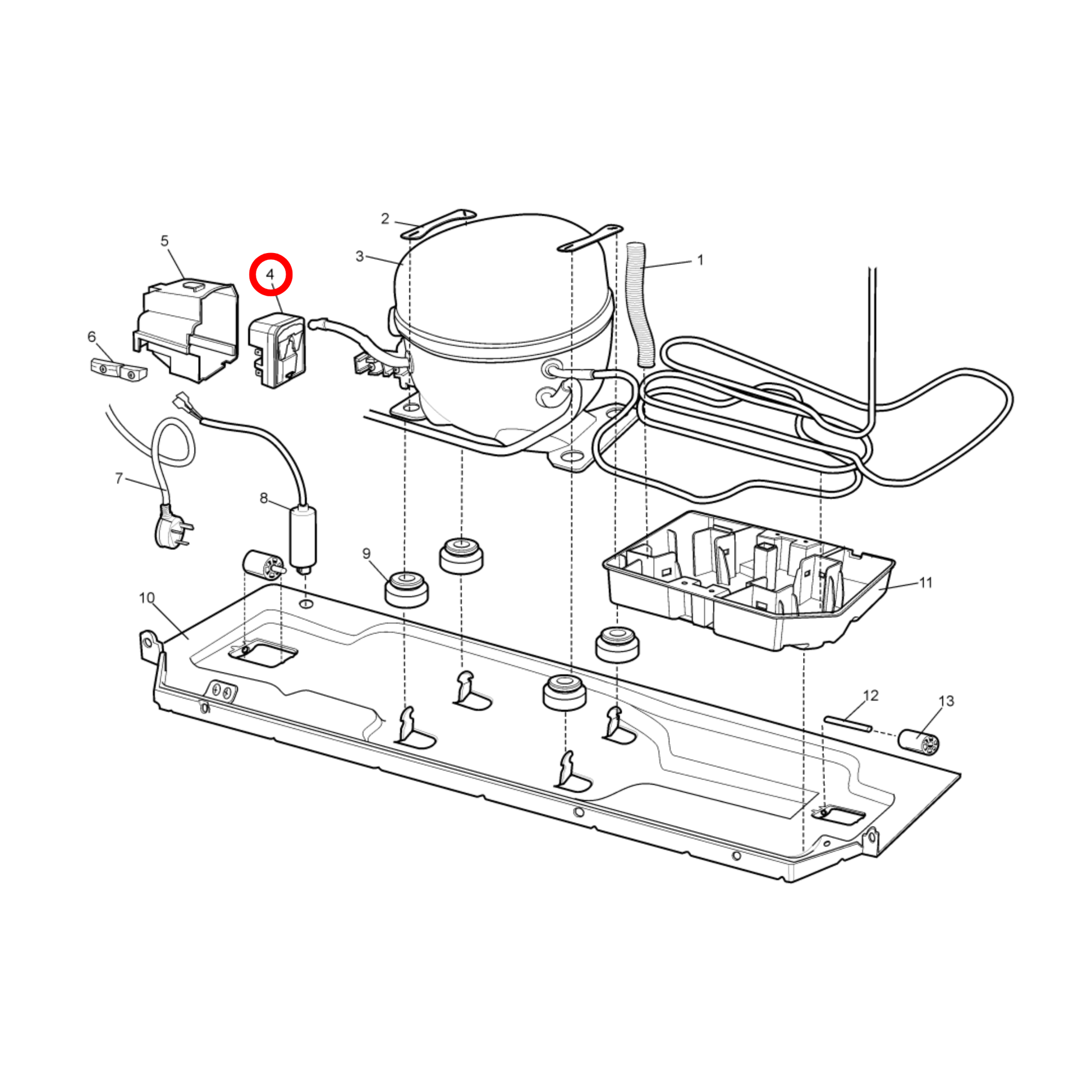 2
5
4
3
1
6
7
8
9
10
11
12
13