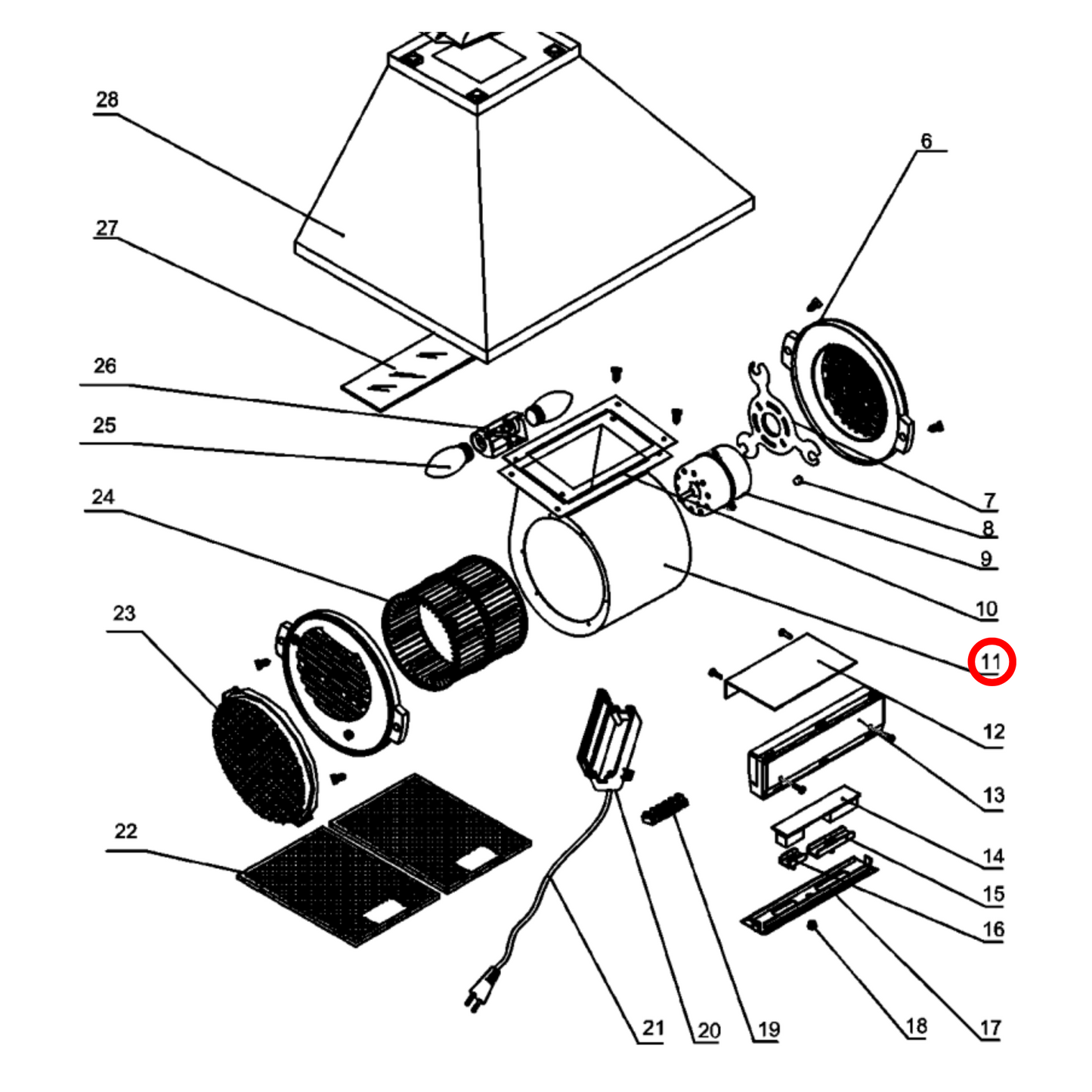 28
27
26
25
24
23
22
6
7
8
9
10
11
12
13
14
15
16
17
18
19
20
21