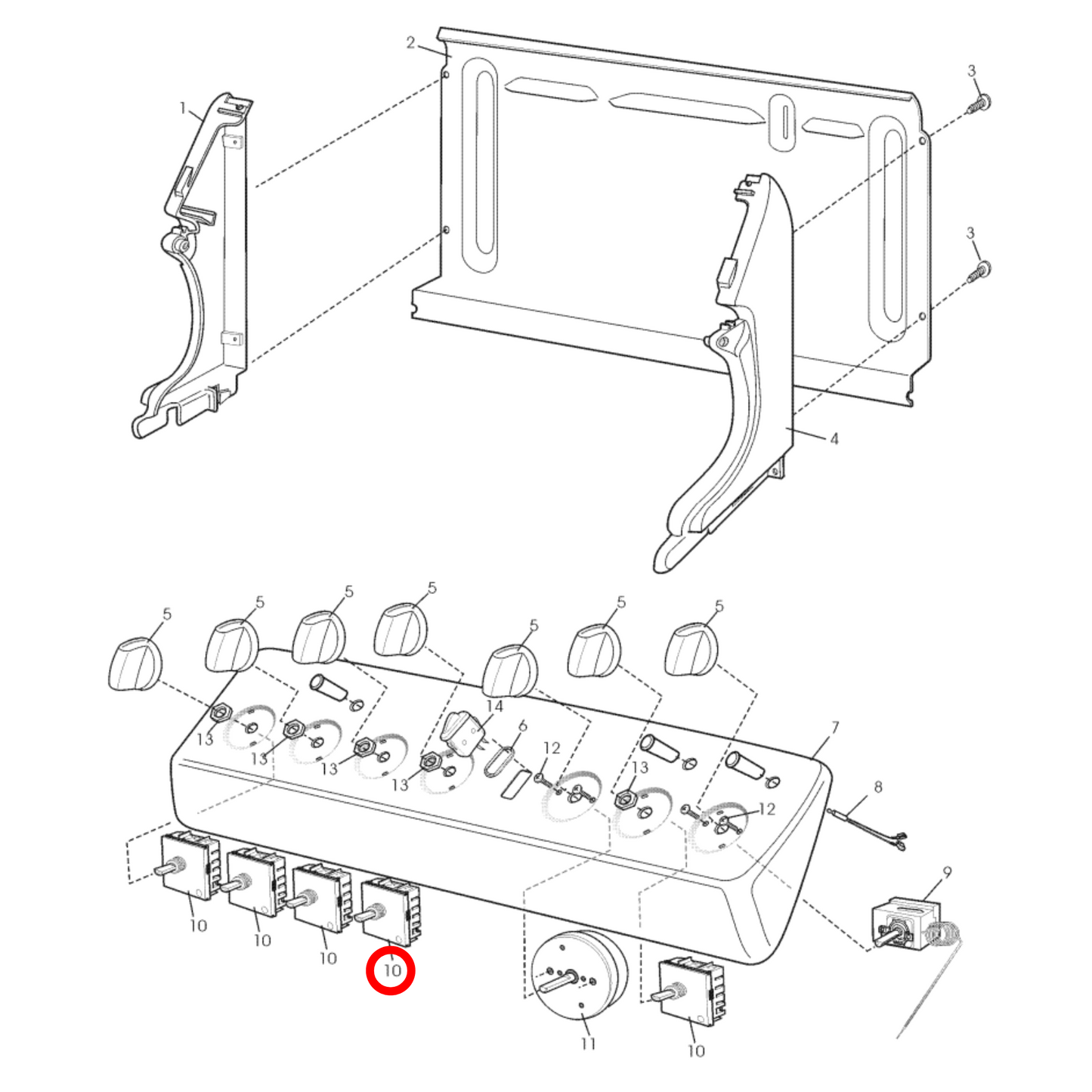 2
3
1
3
4
5
5
5
5
5
5
5
14
6
12
7
13
13
13
13
13
12
8
9
10
10
10
10
11
10