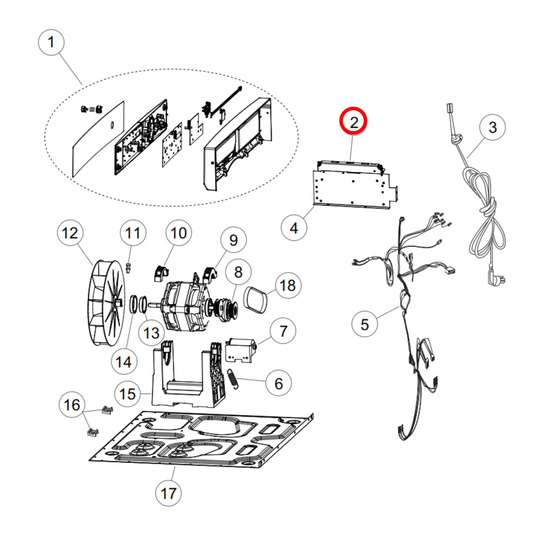 1
2
3
4
12
11
10
9
8
18
5
13
7
14
6
15
16
17