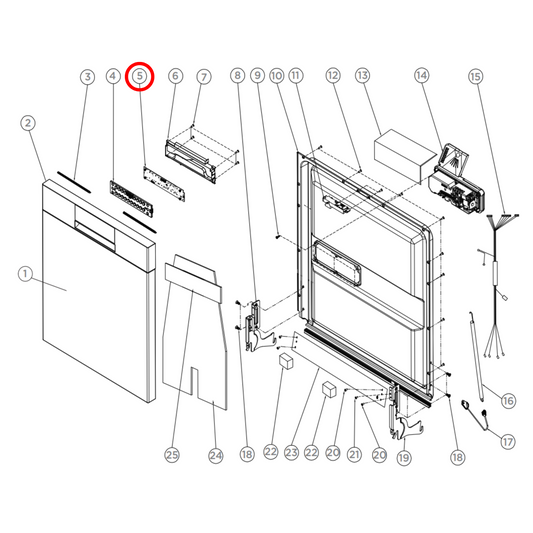 3
4
5
6
7
8
9
10
11
12
13
14
15
2
1
16
17
25
24
18
22
23
22
20
21
20
19
18