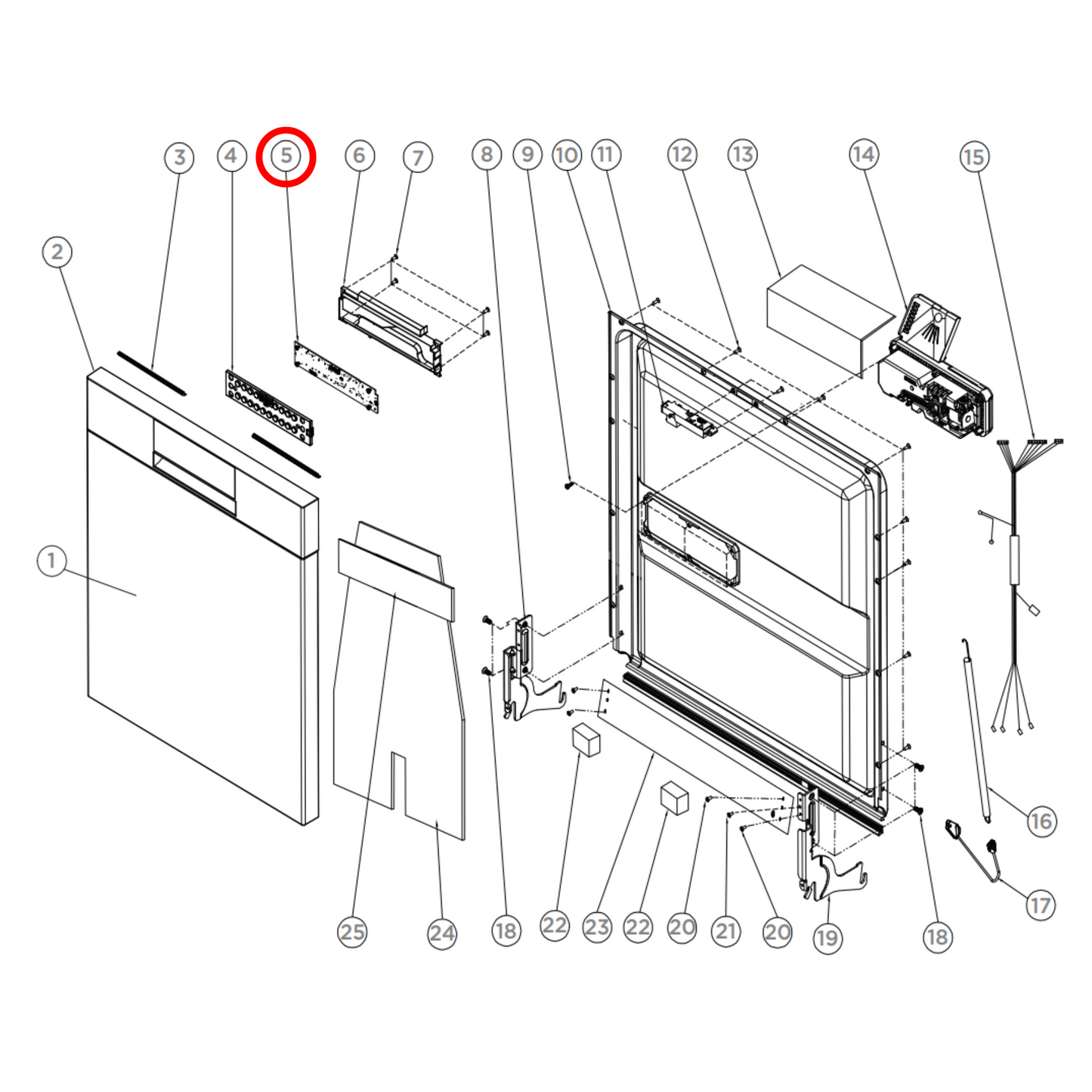 3 4 5 6 7 8 9 10 11 12 13 14 15

2

1

16

17

25 24 18 22 23 22 20 21 20 19 18