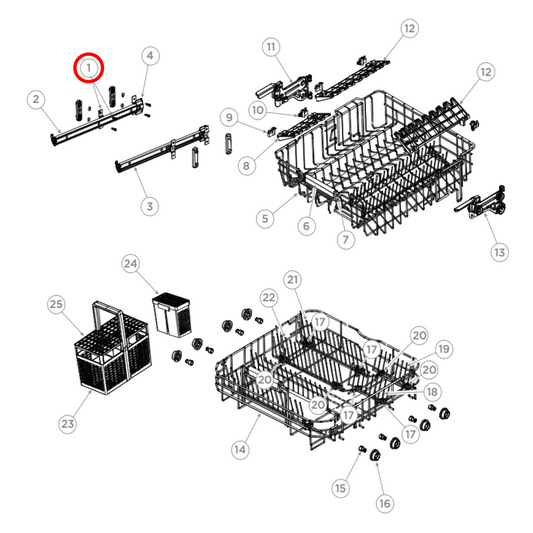 1
4
2
3
11
12
12
10
9
8
5
6
7
13
24
25
23
21
22
17
20
17
19
20
20
18
20
17
17
14
15
16