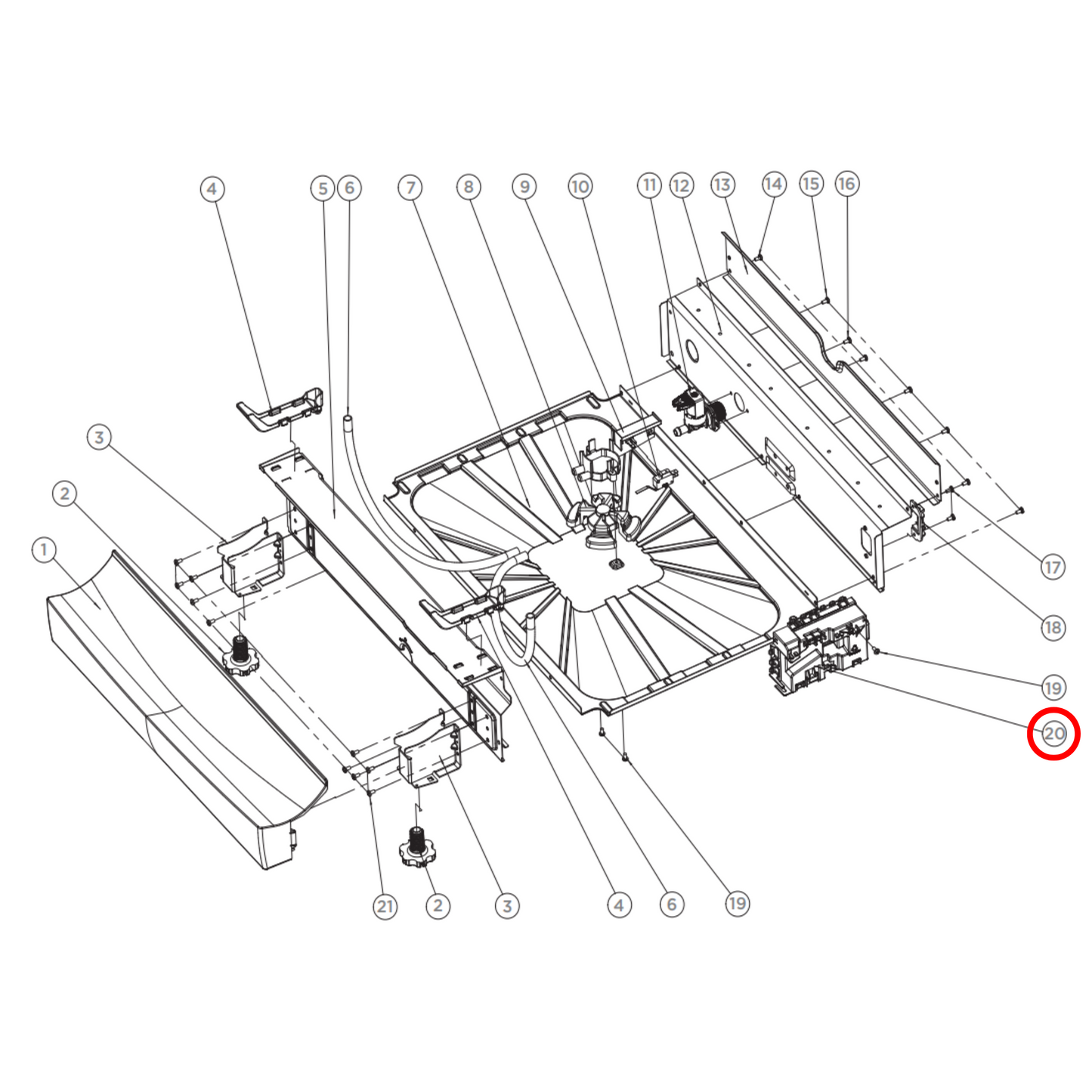 4
5
6
7
8
9
10
11
12
13
14
15
16
3
2
1
17
18
19
20
21
2
3
4
6
19