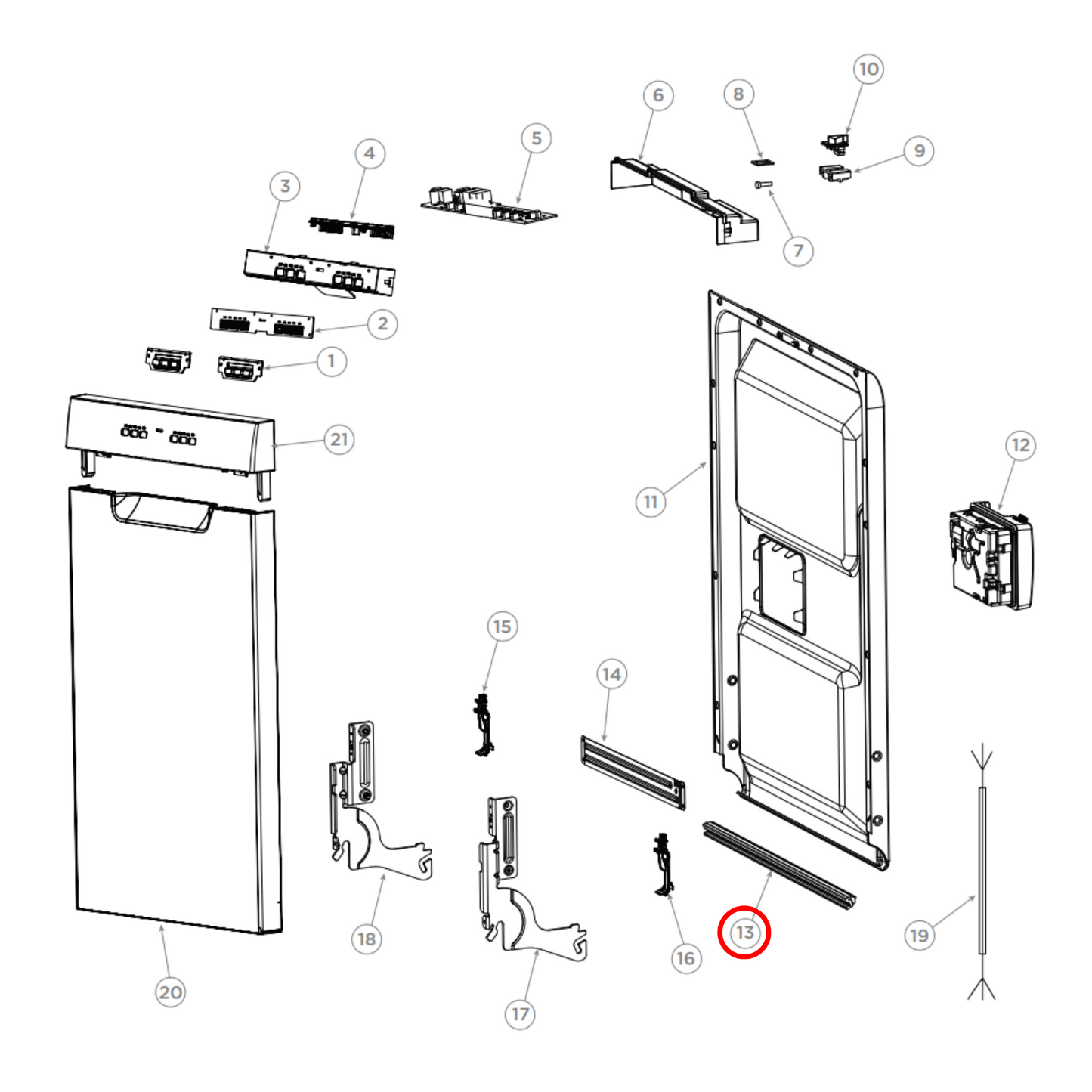 10
6
8
5
9
4
3
7
2
1
21
12
11
15
14
18
17
16
13
19
20