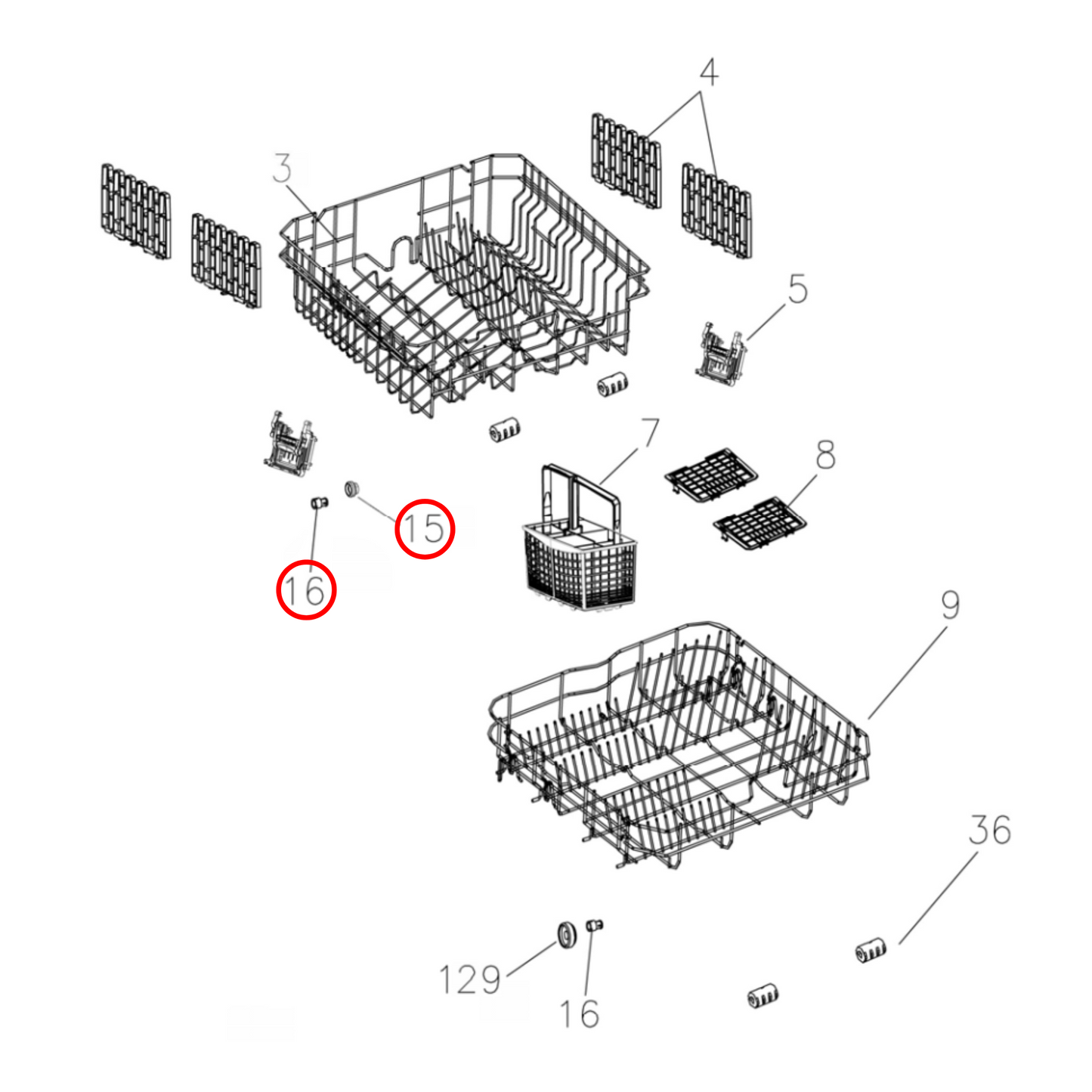 4
3
5
7
8
15
16
9
36
129
16