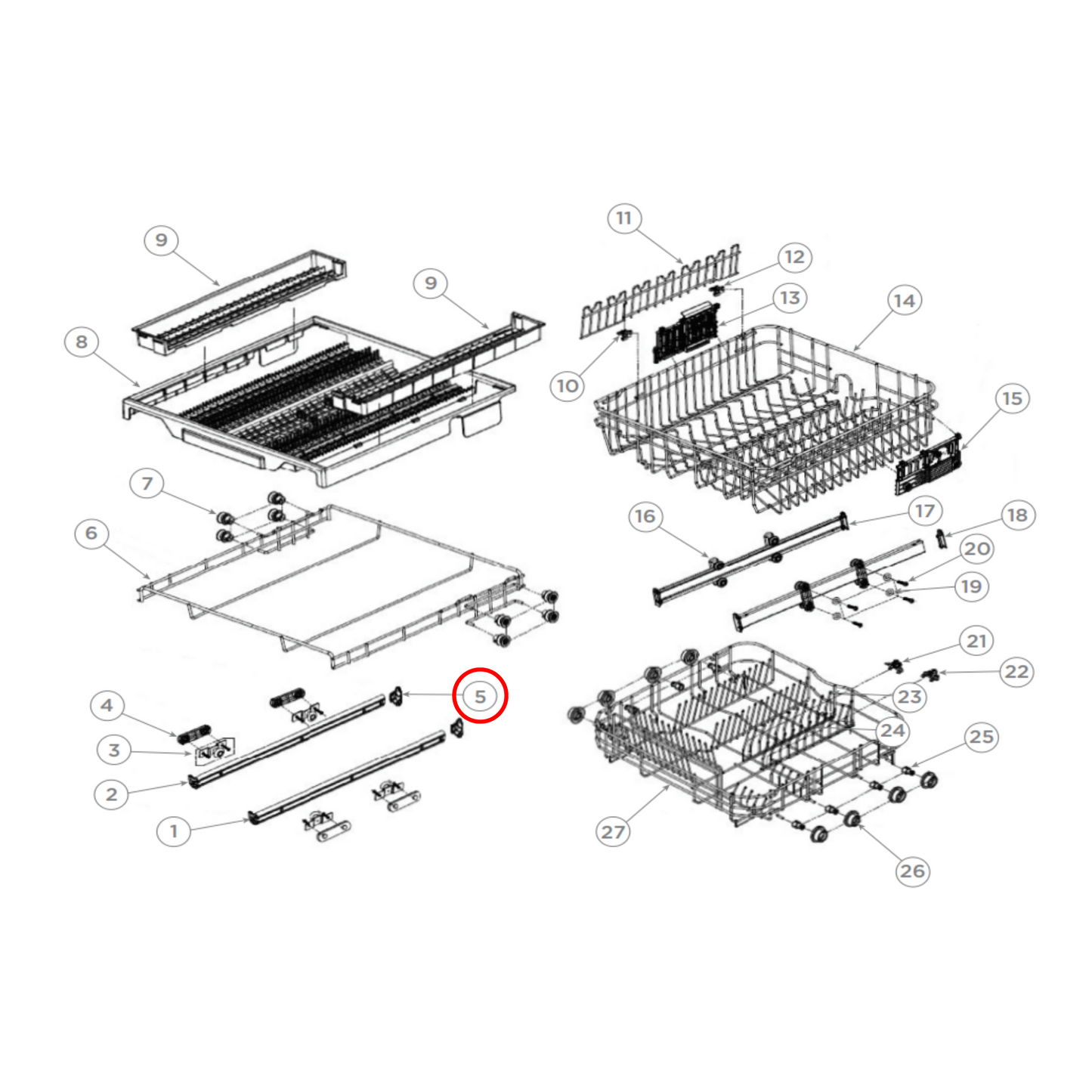 9
9
8
7
6
4
3
2
1
5
11
12
13
14
10
15
16
17
18
20
19
21
22
23
24
25
27
26