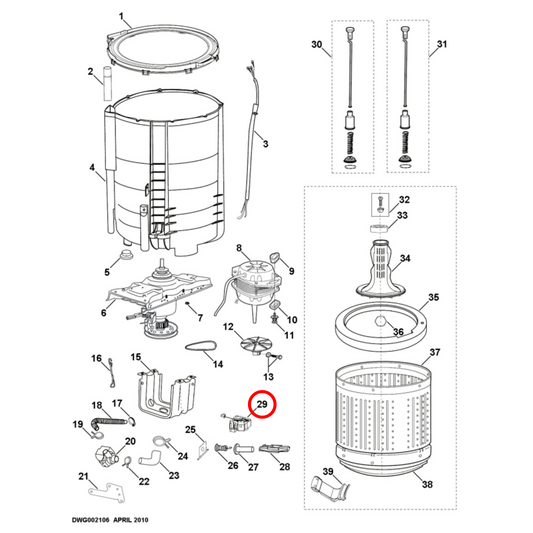 1
2
3
4
5
6
7
8
9
10
11
12
13
14
15
16
17
18
19
20
21
22
23
24
25
26
27
28
29
30
31
32
33
34
35
36
37
38
39

DWG002106 APRIL 2010