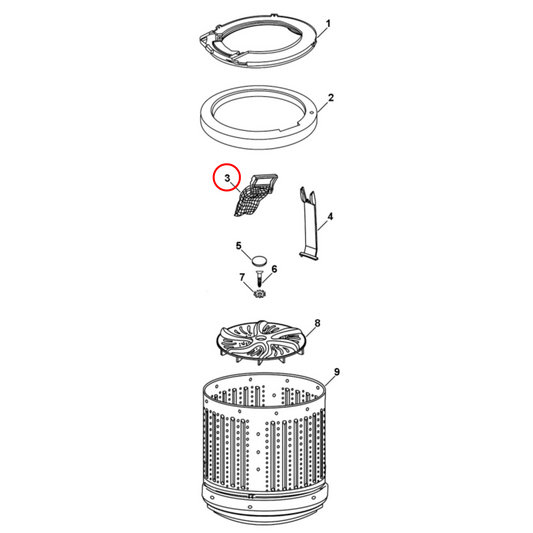 1
2
3
4
5
6
7
8
9