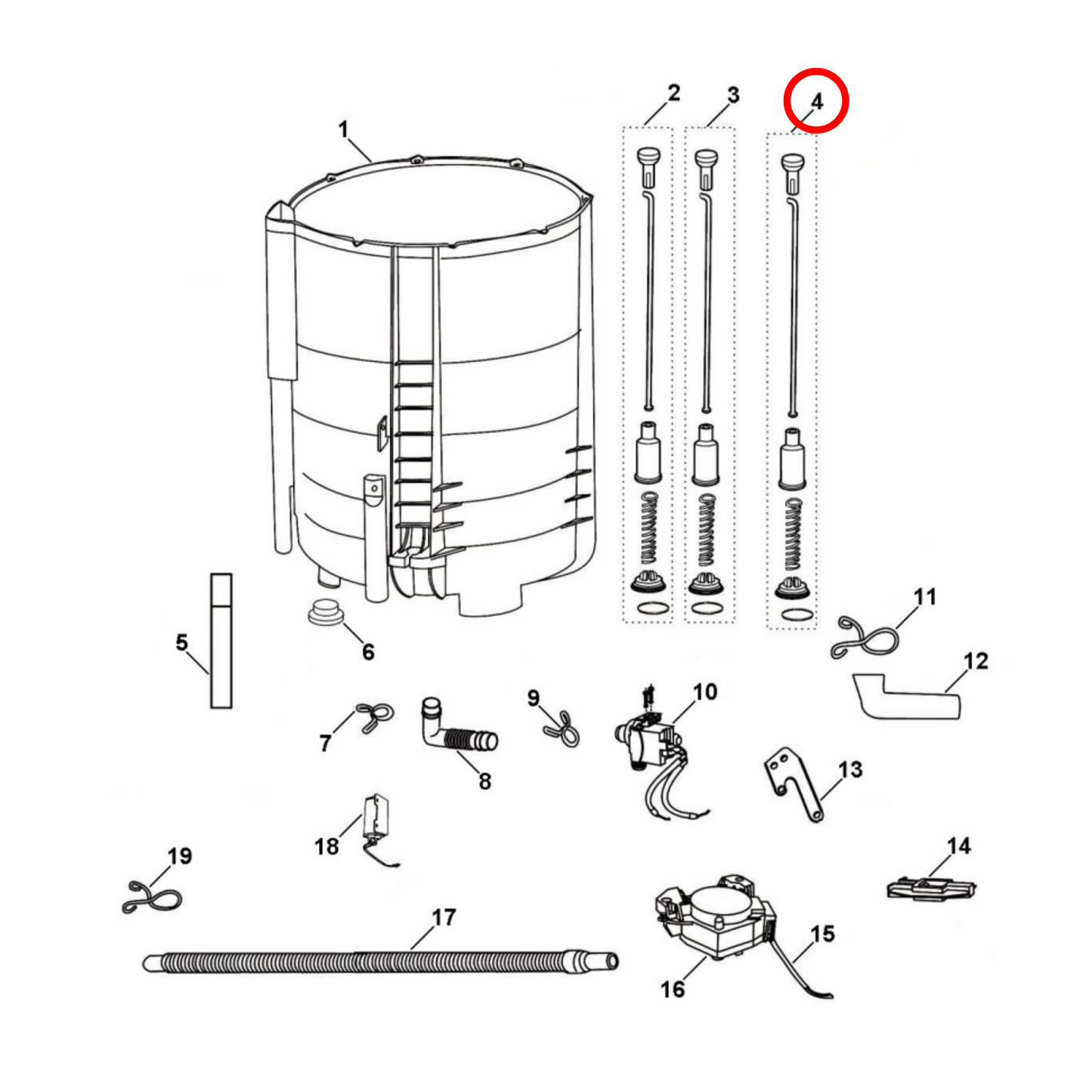 1
2
3
4
5
6
7
8
9
10
11
12
13
14
15
16
17
18
19