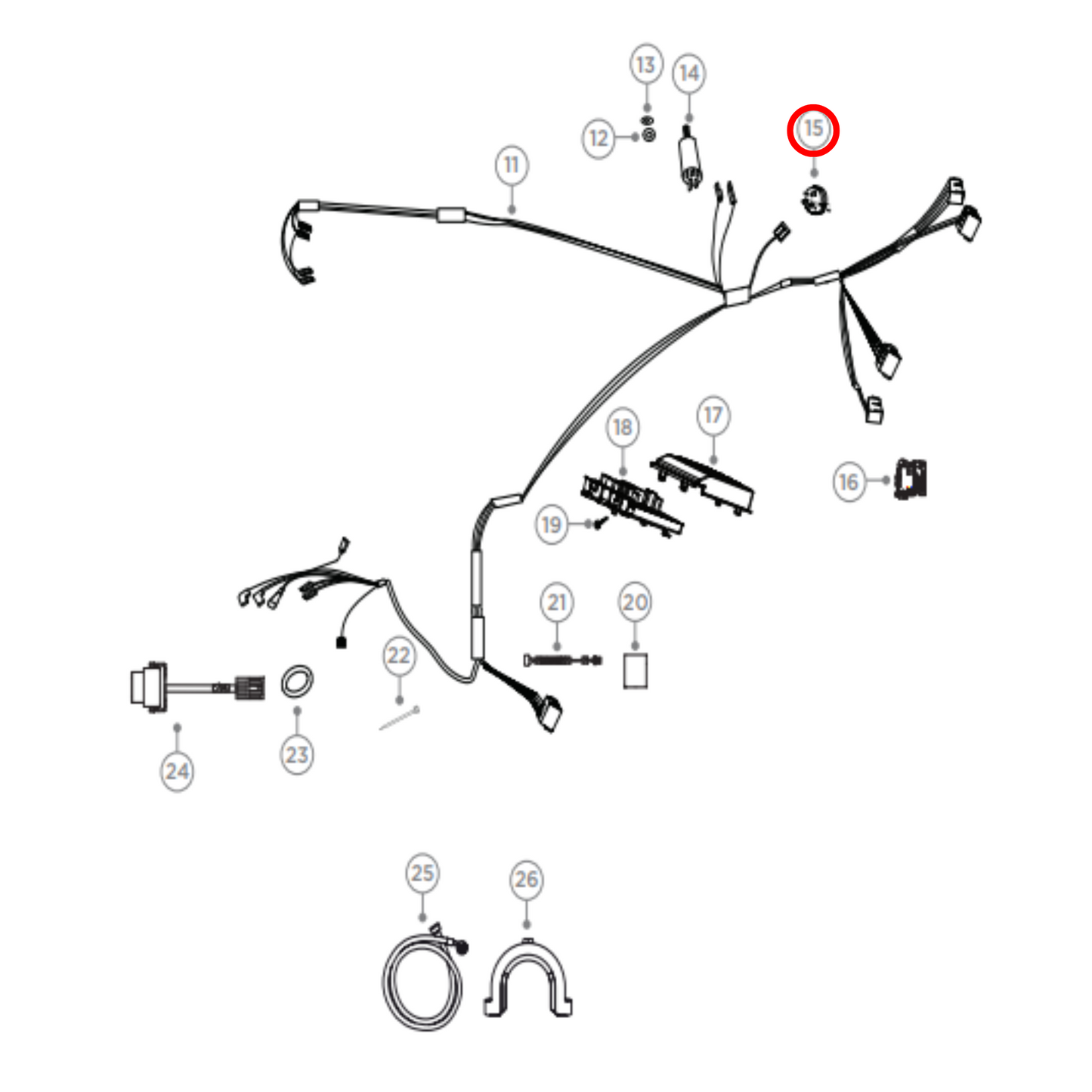 13
14
12
15
11
18
17
16
19
21
20
22
24
23
25
26