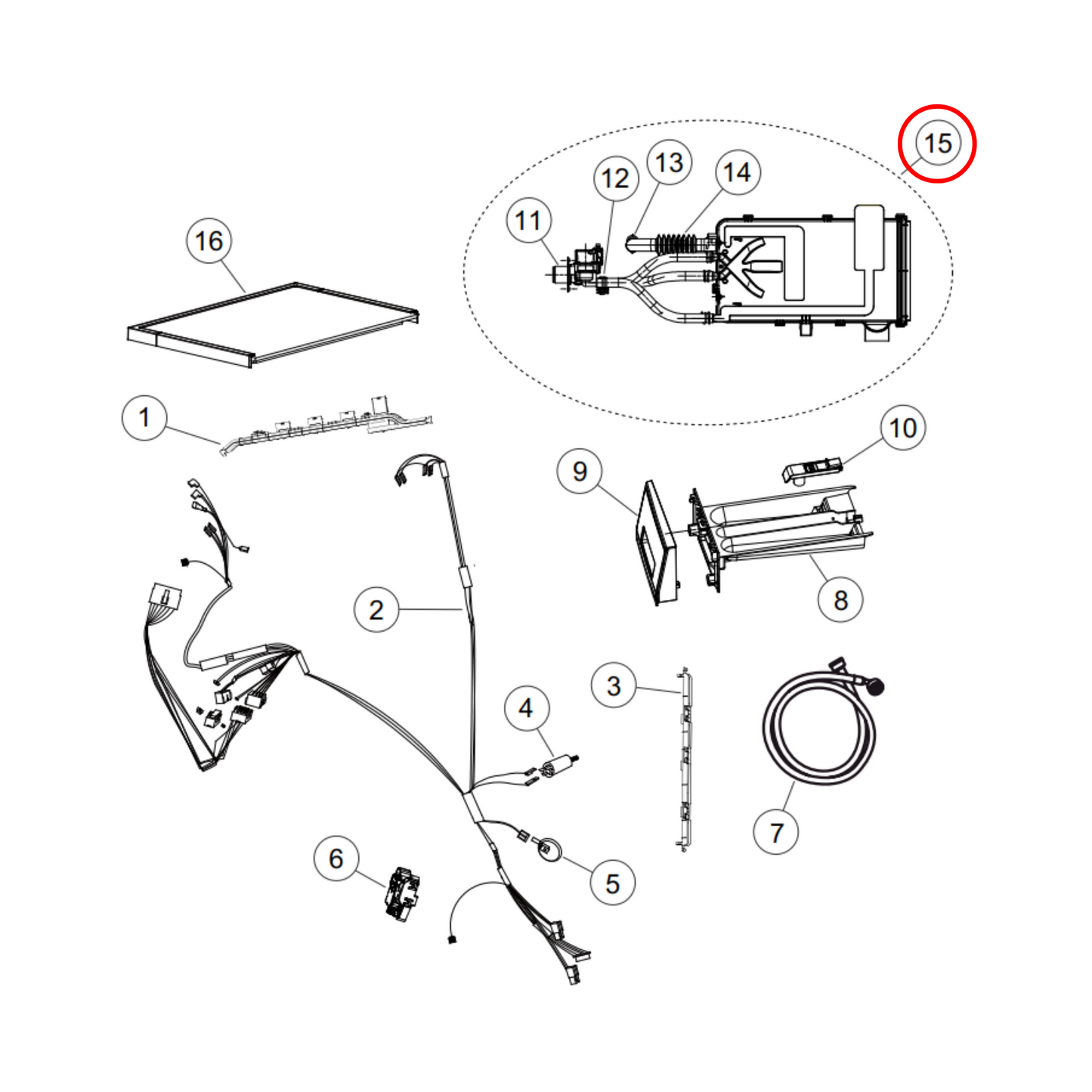 15
13
12
14
11
16
1
10
9
8
2
3
4
7
6
5