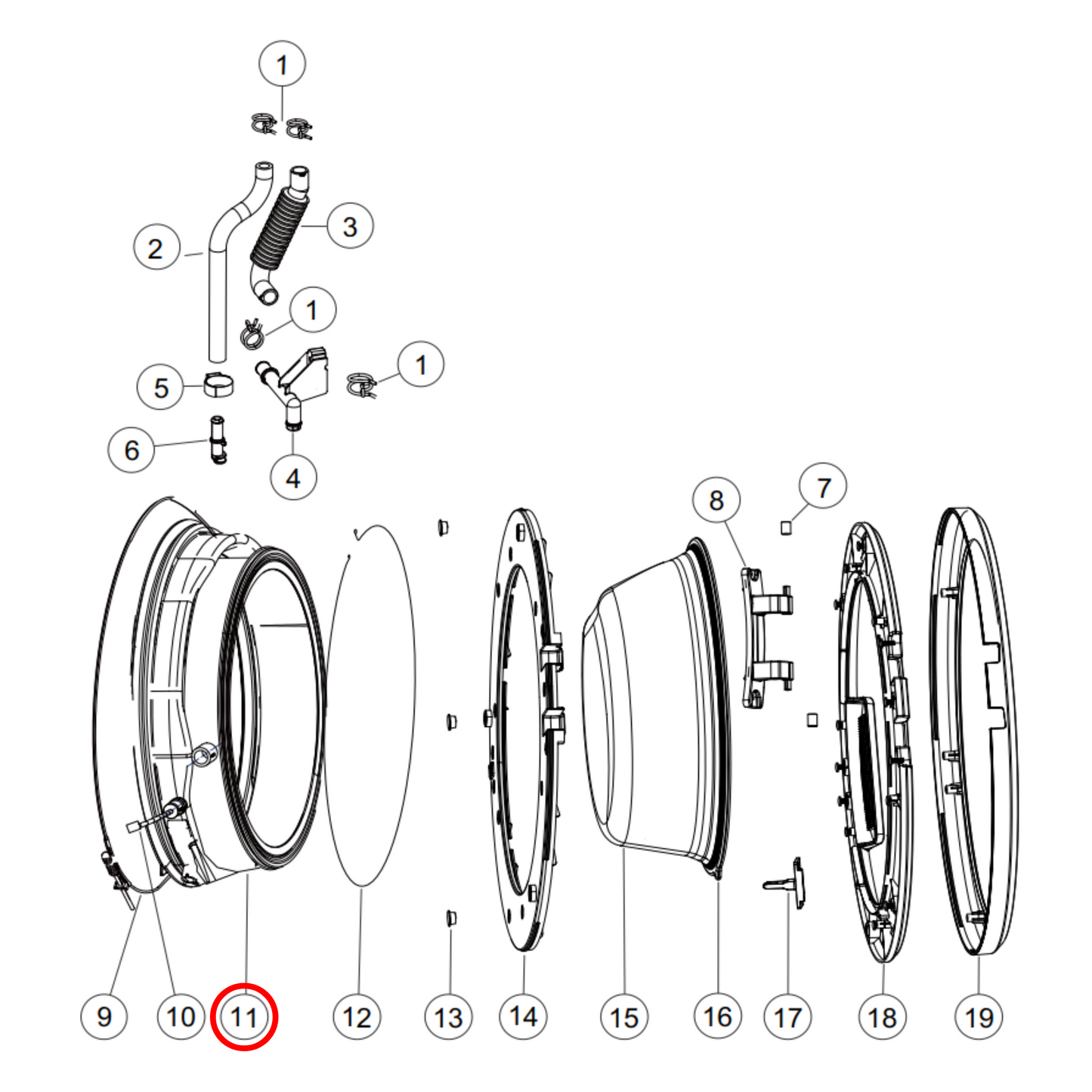 1
2
3
1
5
1
6
4
8
7
9
10
11
12
13
14
15
16
17
18
19