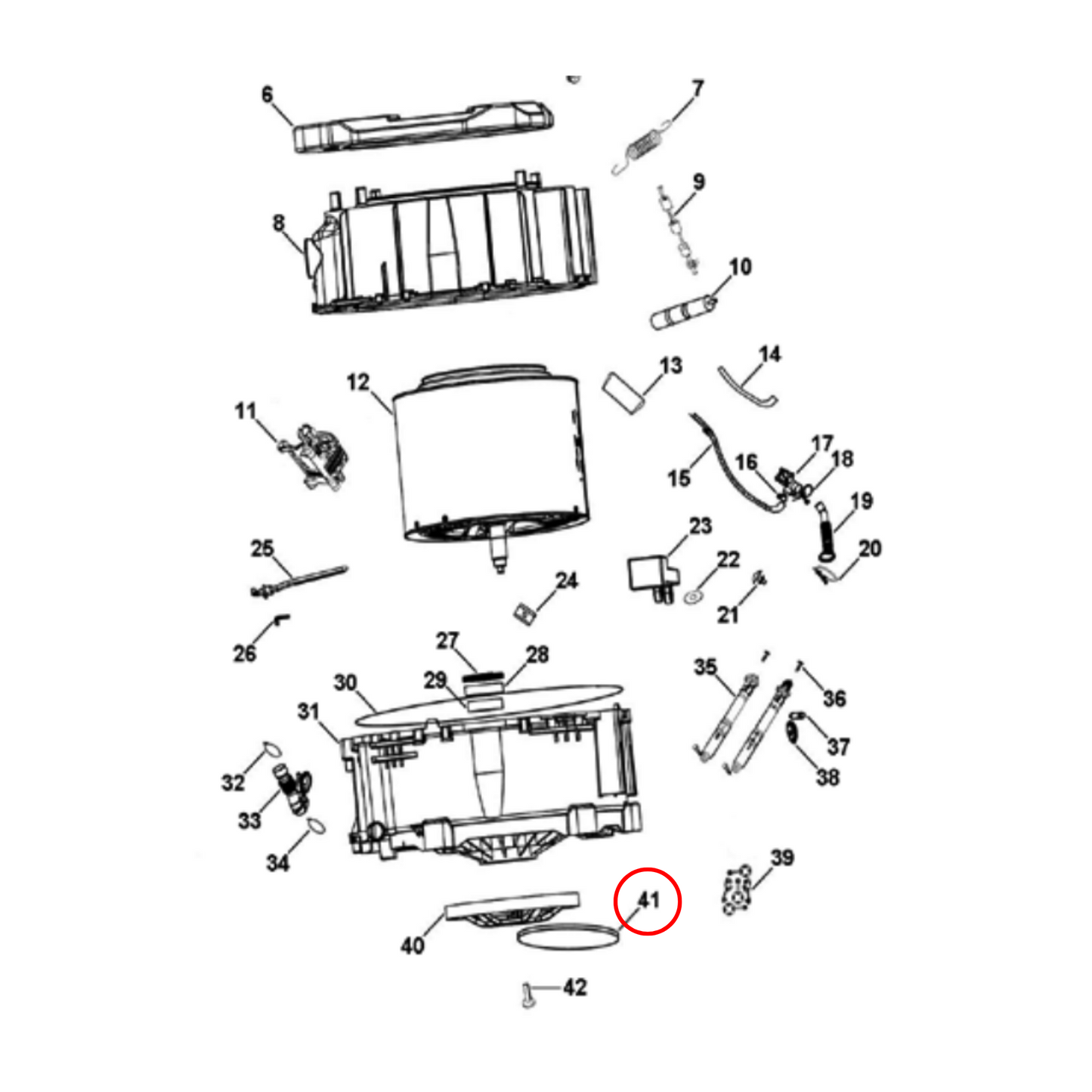 6
7
8
9
10
11
12
13
14
15
16
17
18
19
20
21
22
23
24
25
26
27
28
29
30
31
32
33
34
35
36
37
38
39
40
41
42