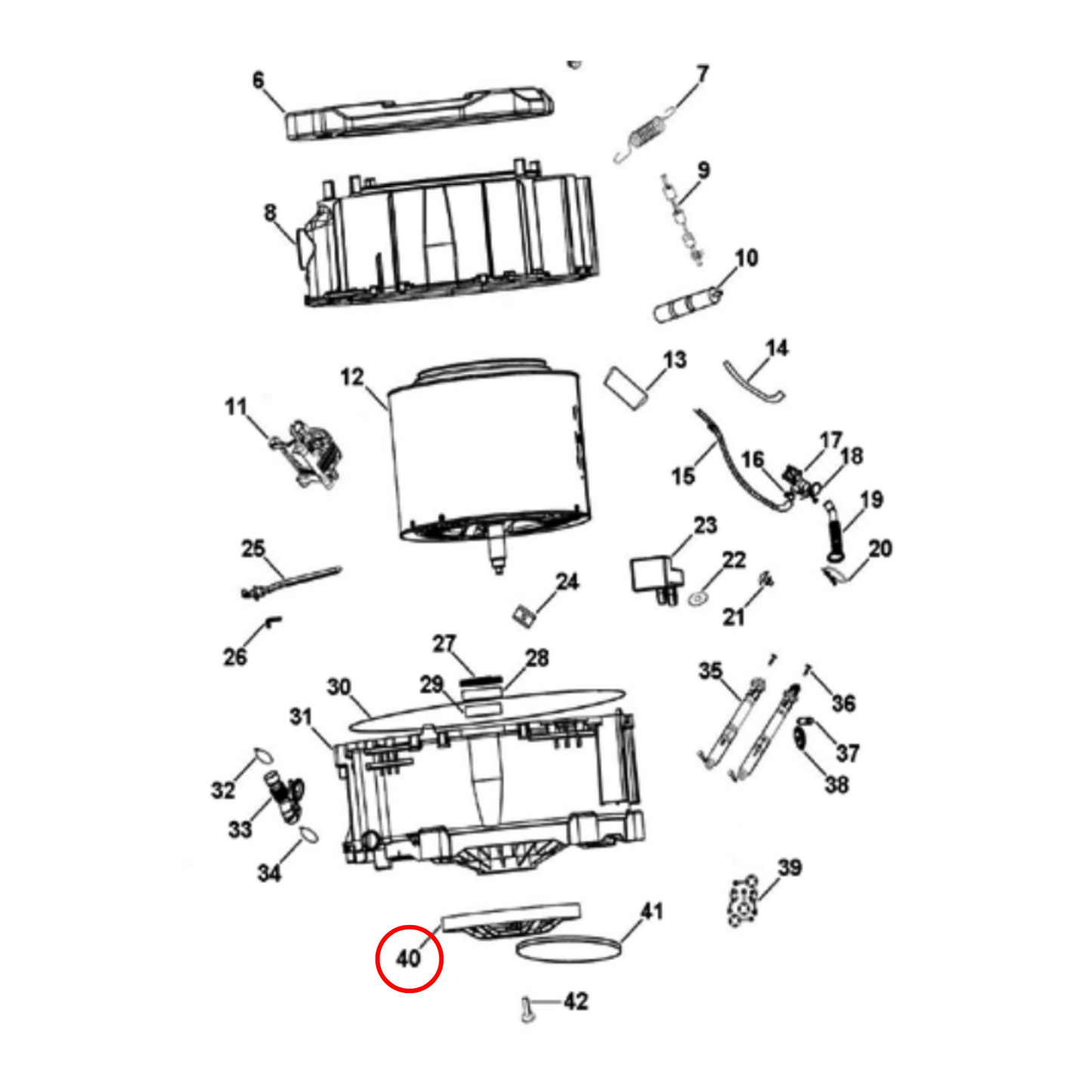 6
7
8
9
10
11
12
13
14
15
16
17
18
19
20
21
22
23
24
25
26
27
28
29
30
31
32
33
34
35
36
37
38
39
40
41
42