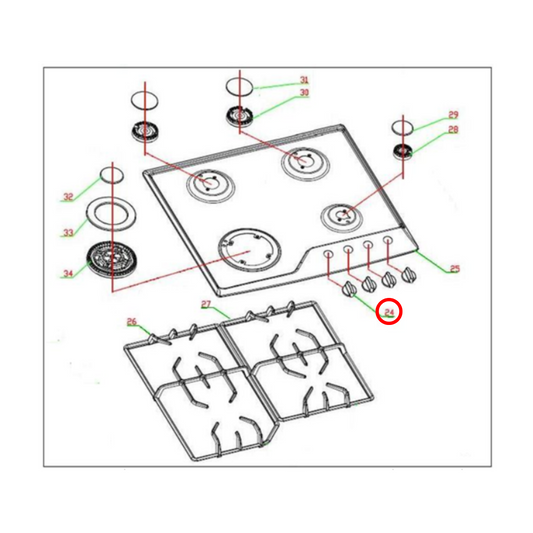 31
30
29
28
32
33
34
25
24
27
26