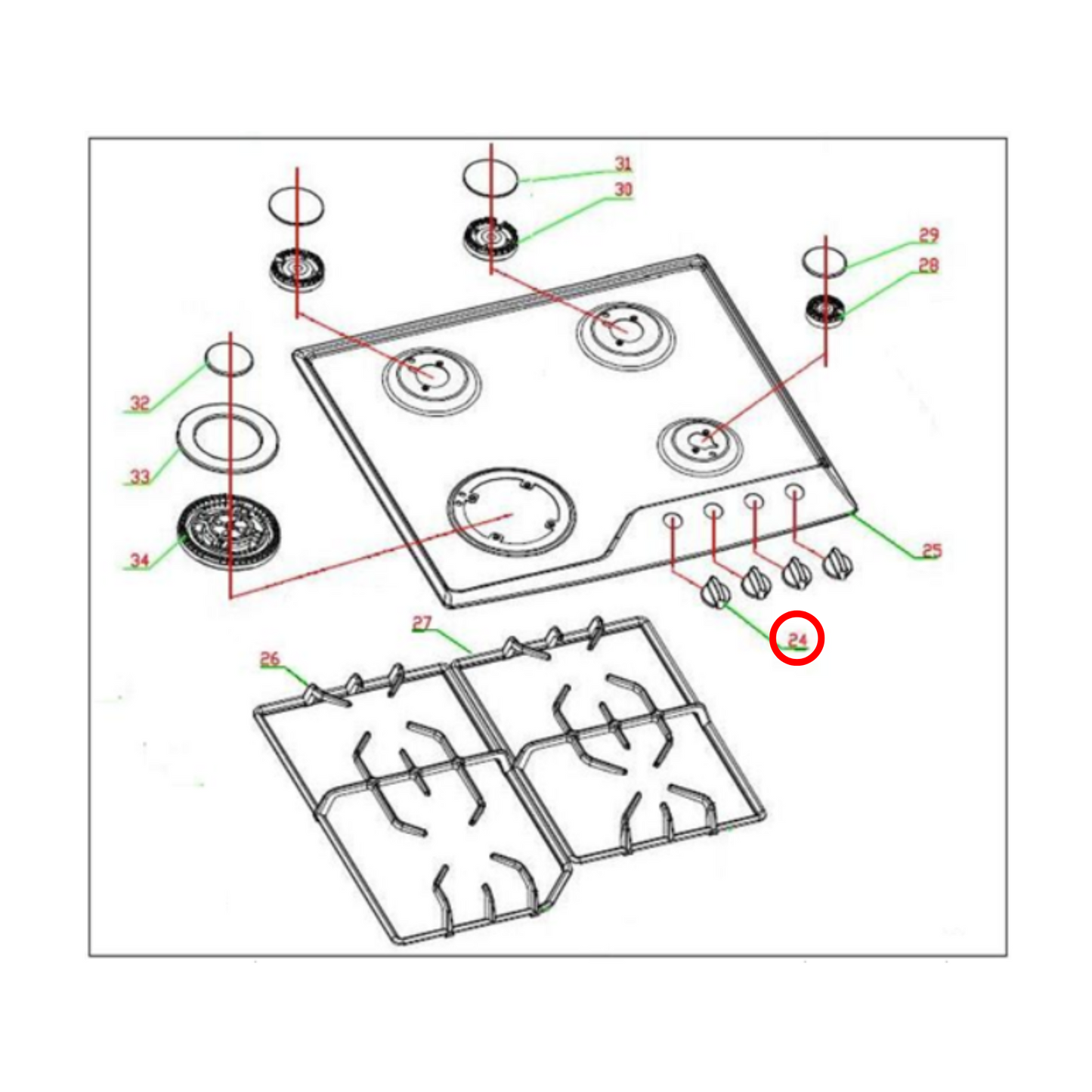 31
30
29
28
32
33
34
25
24
27
26