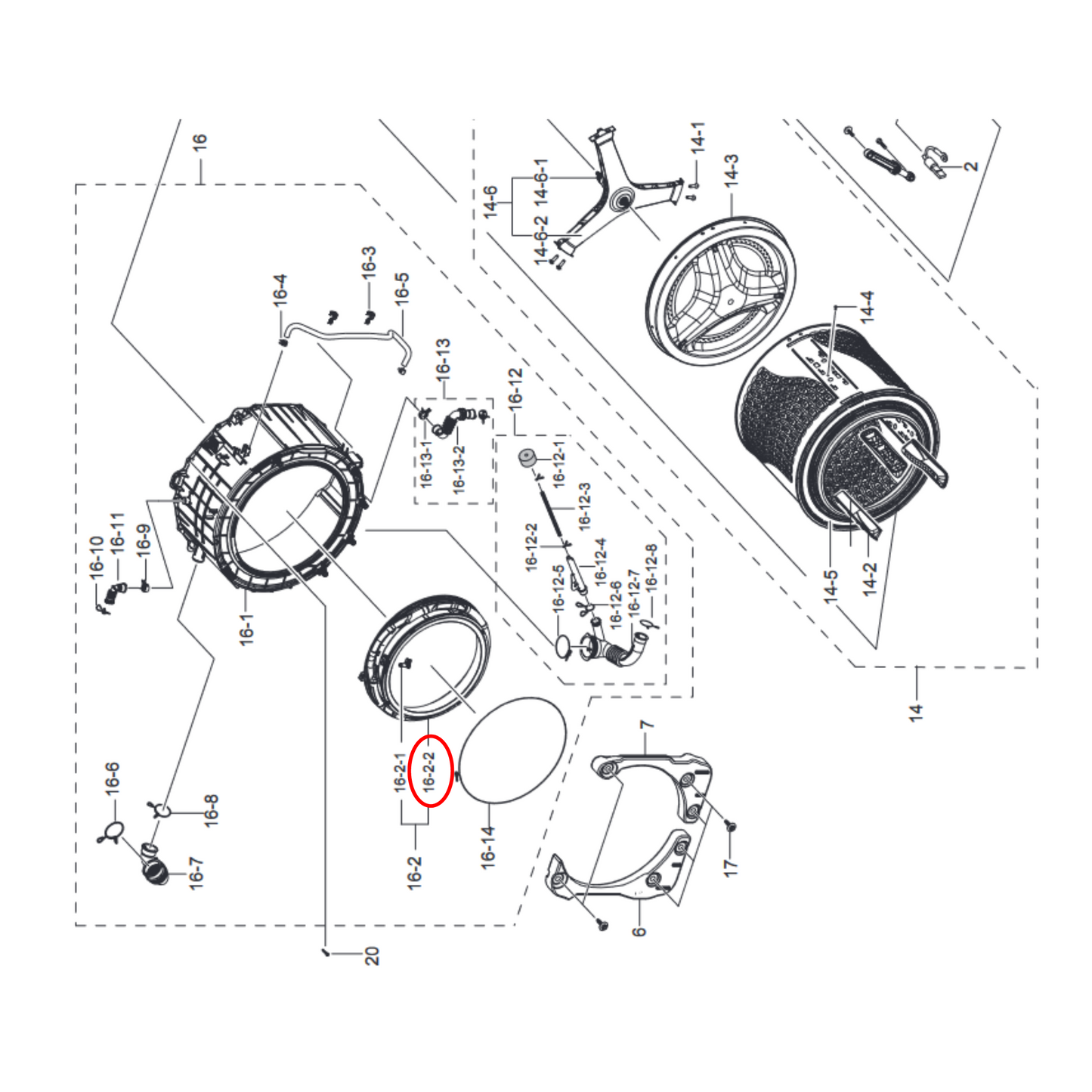 16
16-4
16-3
16-5
16-13
16-13-1
16-13-2
16-12
16-12-1
16-12-3
16-12-2
16-12-4
16-12-5
16-12-6
16-12-7
16-12-8
16-10
16-11
16-9
16-1
16-6
16-8
16-7
16-2-1
16-2-2
16-2
16-14
20
14-6
14-6-1
14-6-2
14-1
14-3
2
14-4
14-5
14-2
14
7
17
6