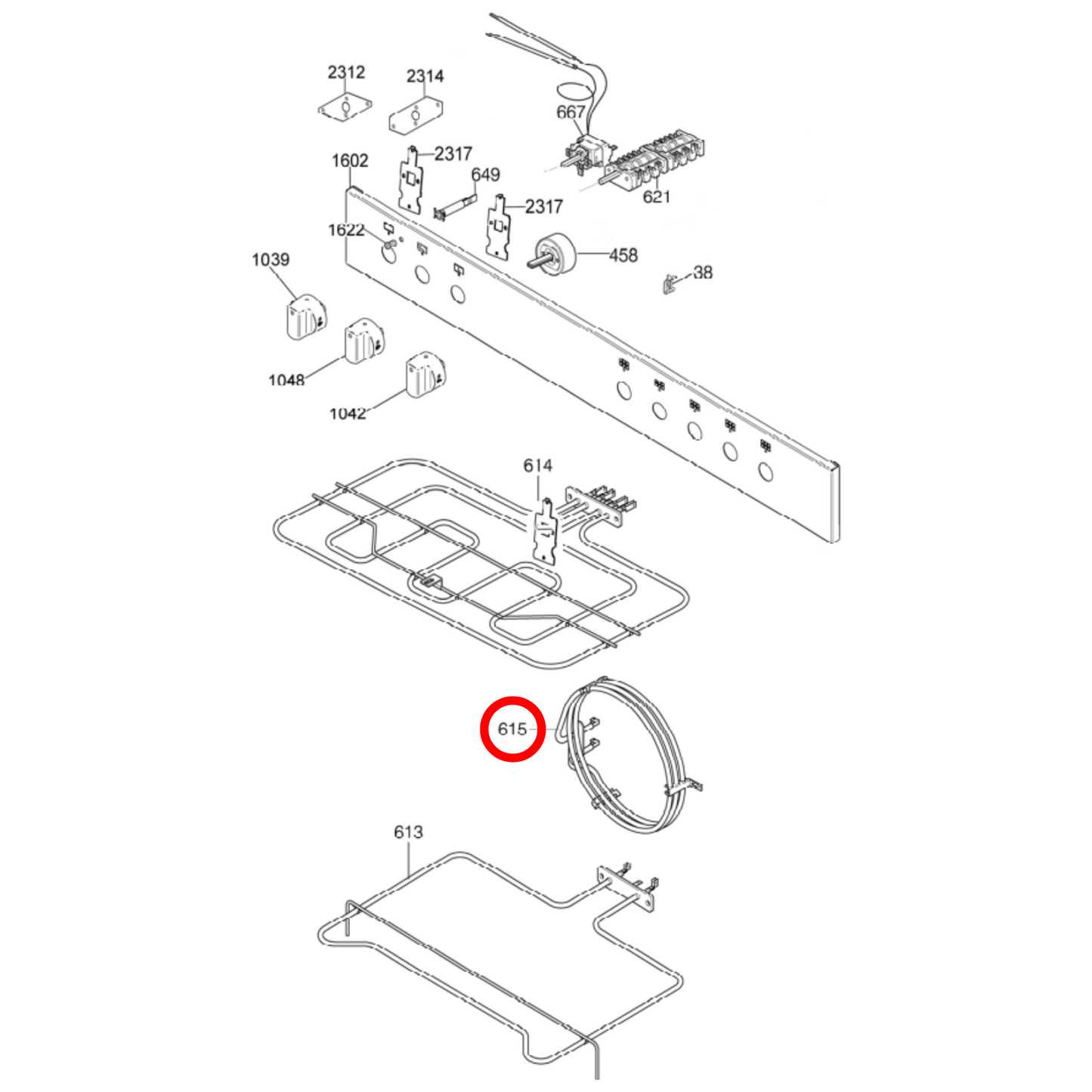 2312
2314
667
2317
1602
649
621
2317
1622
458
1039
38
1048
1042
614
615
613