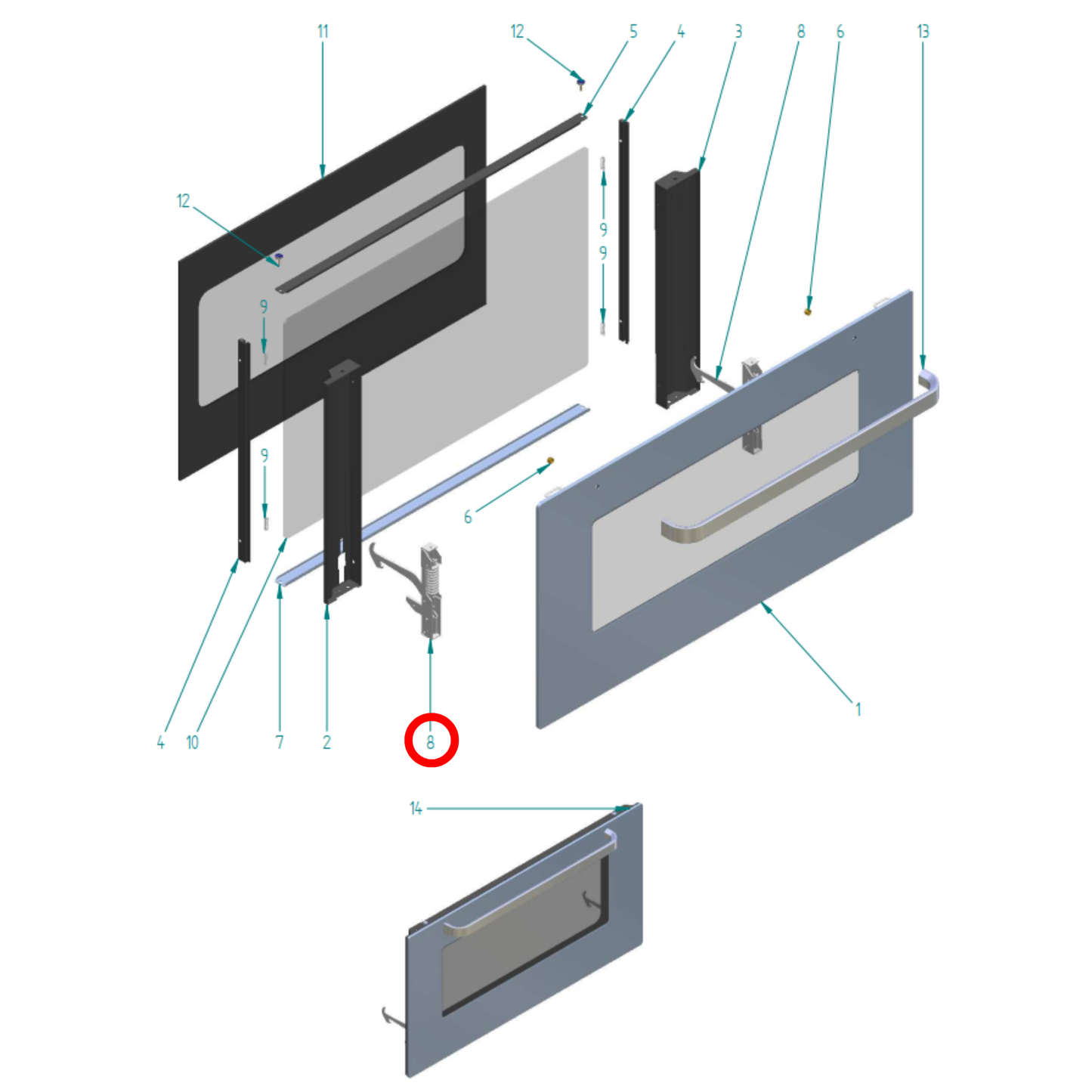 11
12
5
4
3
8
6
13
12
9
9
9
9
6
4
10
7
2
8
1
14