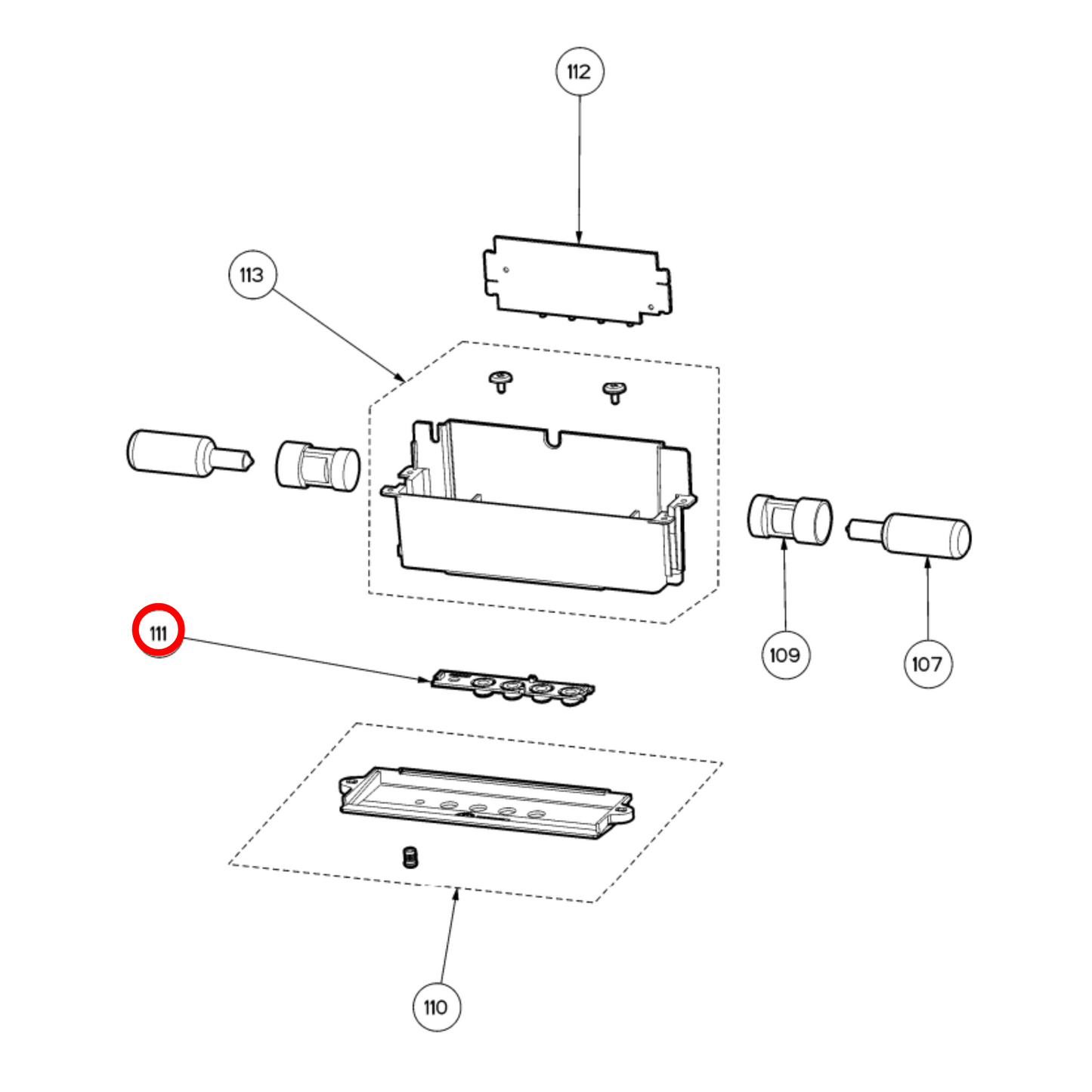 112

113

111

109

107

110