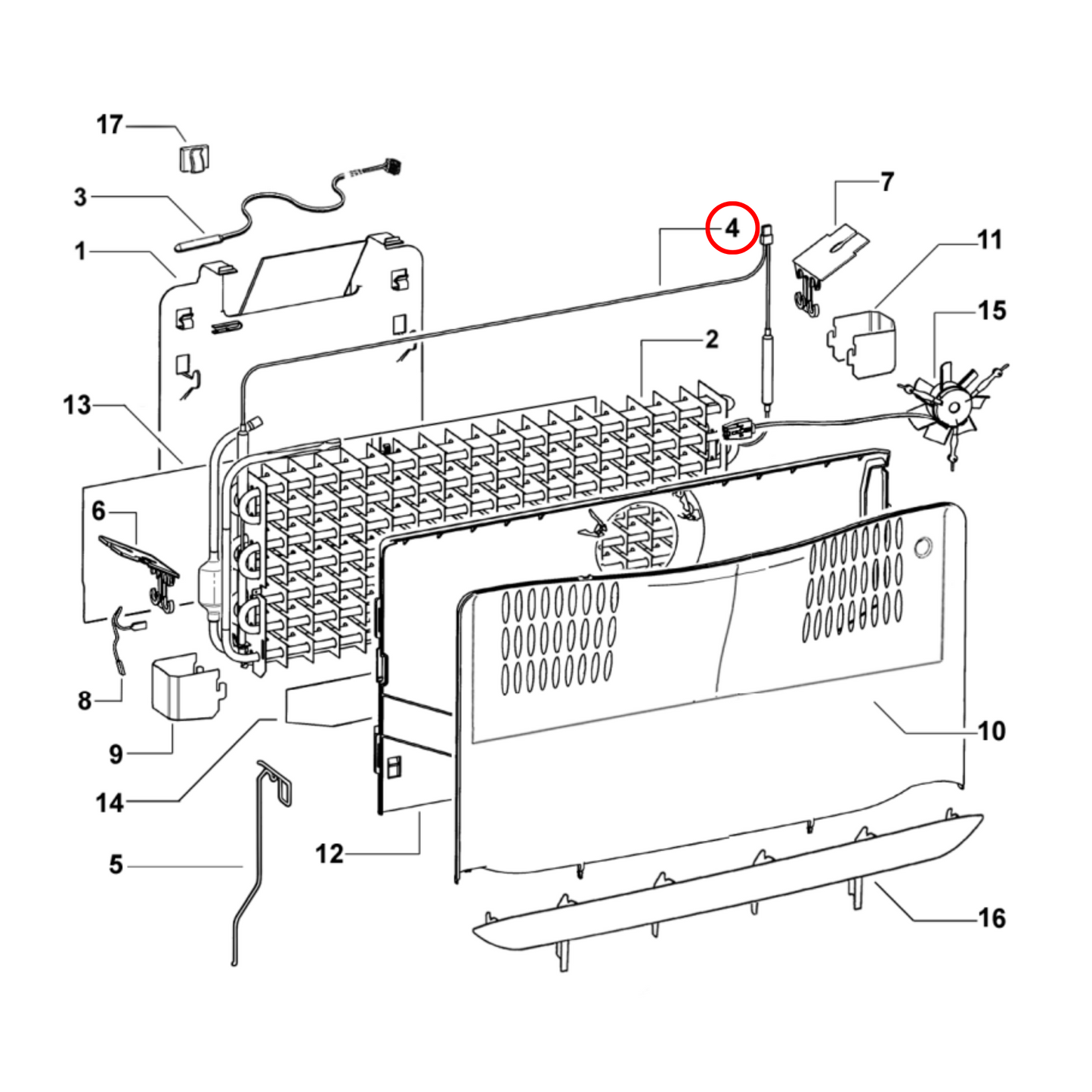 17
3
1
4
7
11
15
2
13
6
8
9
14
5
12
10
16