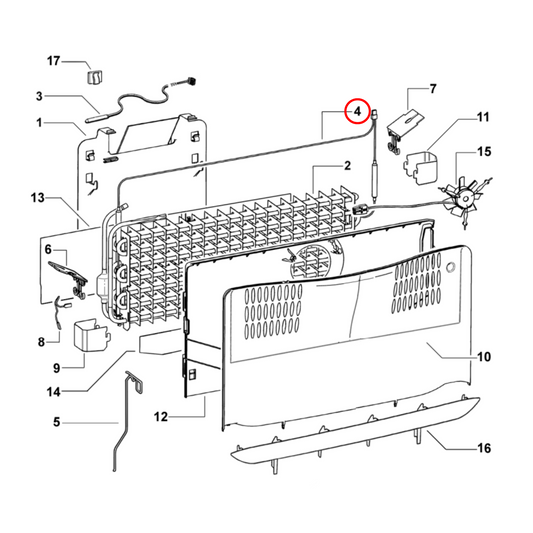 17
3
1
4
7
11
15
2
13
6
8
9
14
5
12
10
16