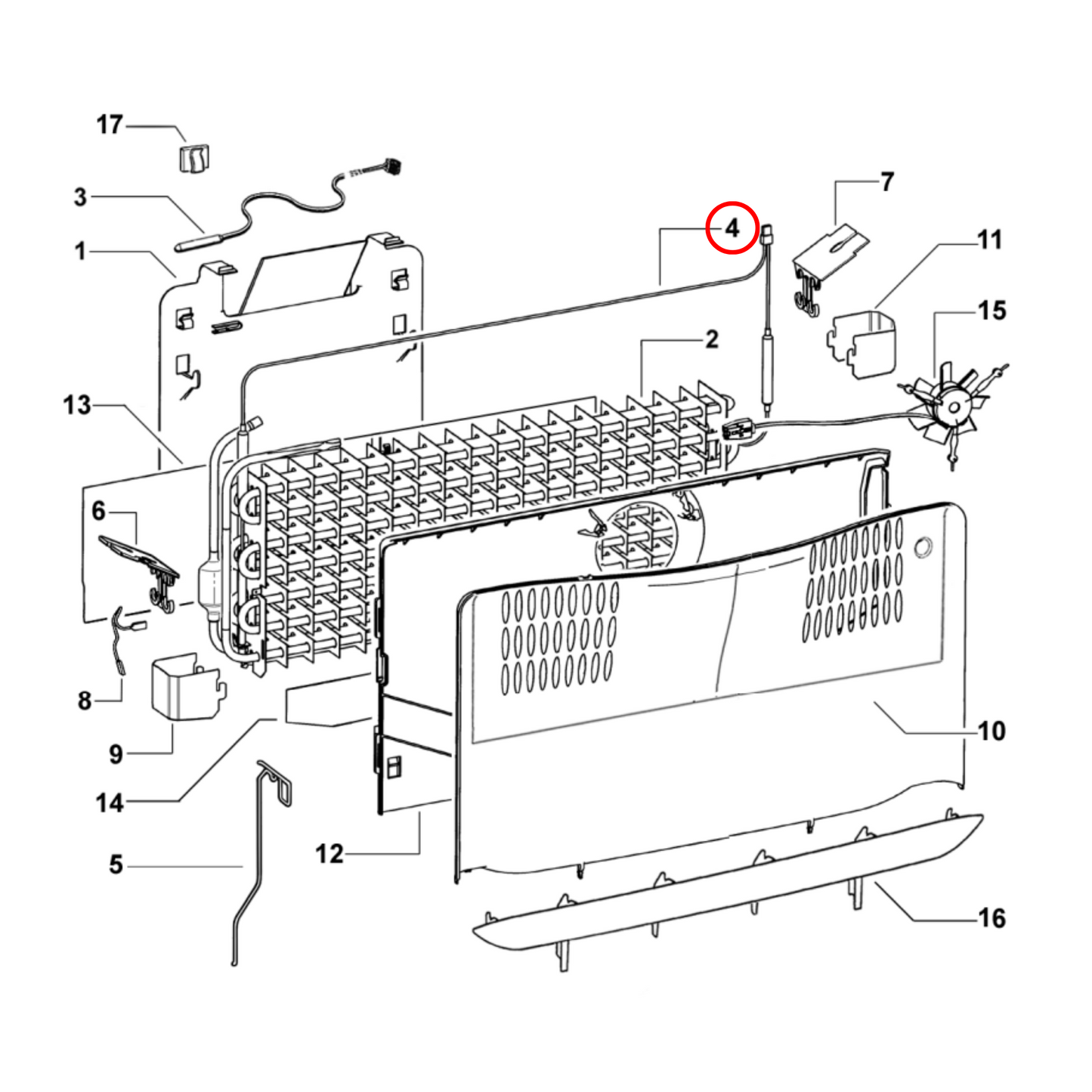 17
3
1
4
7
11
15
2
13
6
8
9
14
5
12
10
16